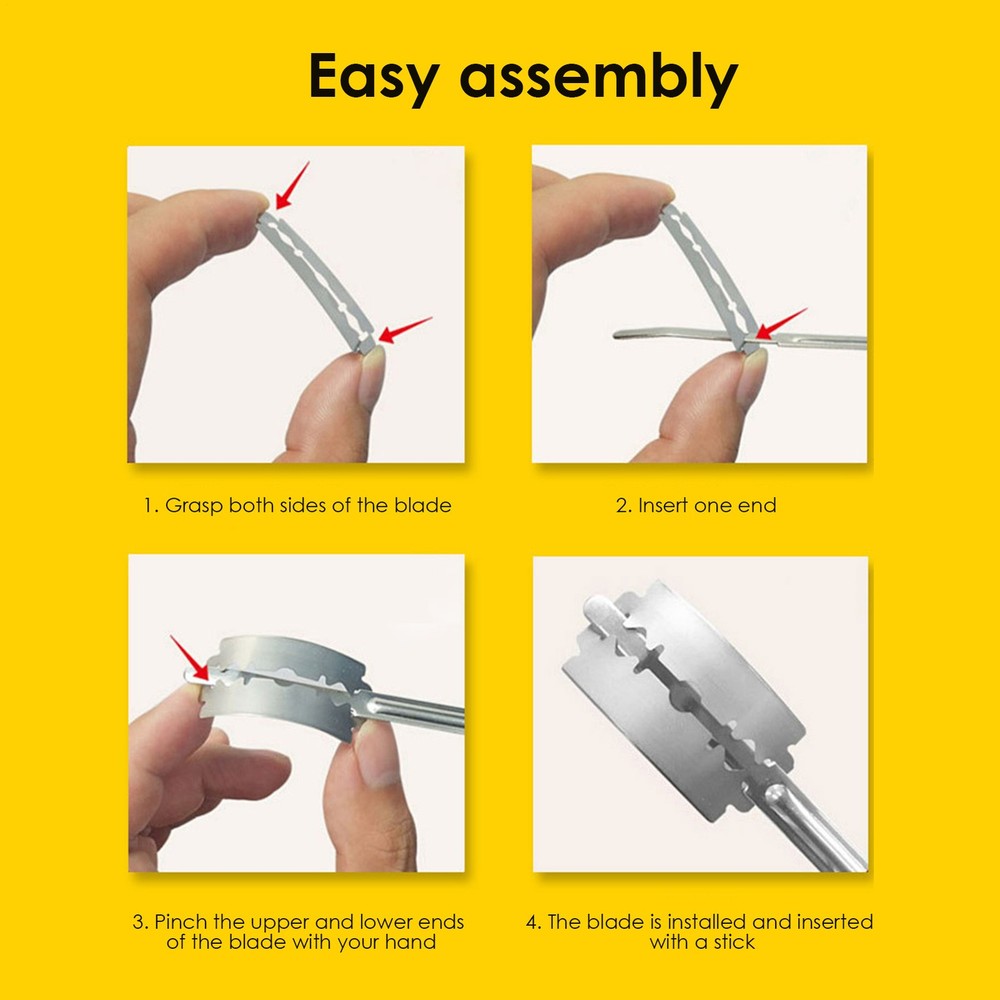 Easy assembly

1. Grasp both sides of the blade

2. Insert one end

3. Pinch the upper and lower ends of the blade with your hand

4. The blade is installed and inserted with a stick