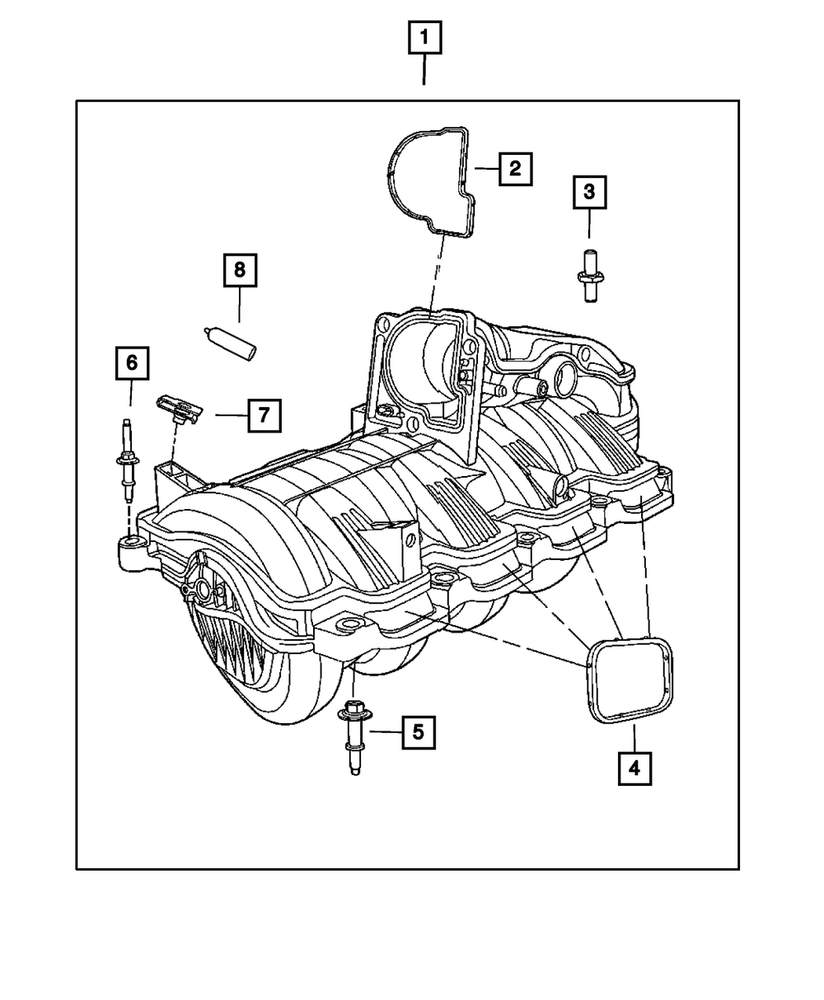 1
2
3
8
6
7
5
4