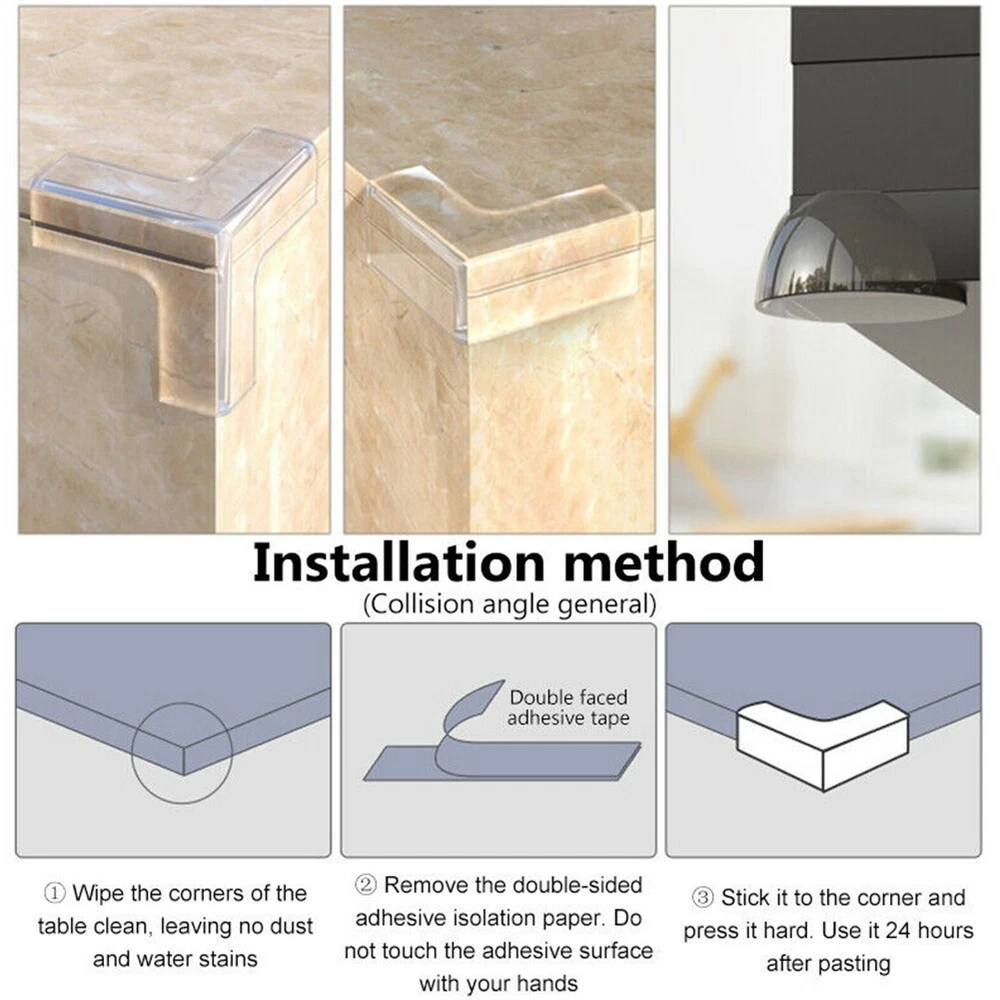 Installation method
(Collision angle general)

Double faced adhesive tape

① Wipe the corners of the table clean, leaving no dust and water stains

② Remove the double-sided adhesive isolation paper. Do not touch the adhesive surface with your hands

③ Stick it to the corner and press it hard. Use it 24 hours after pasting