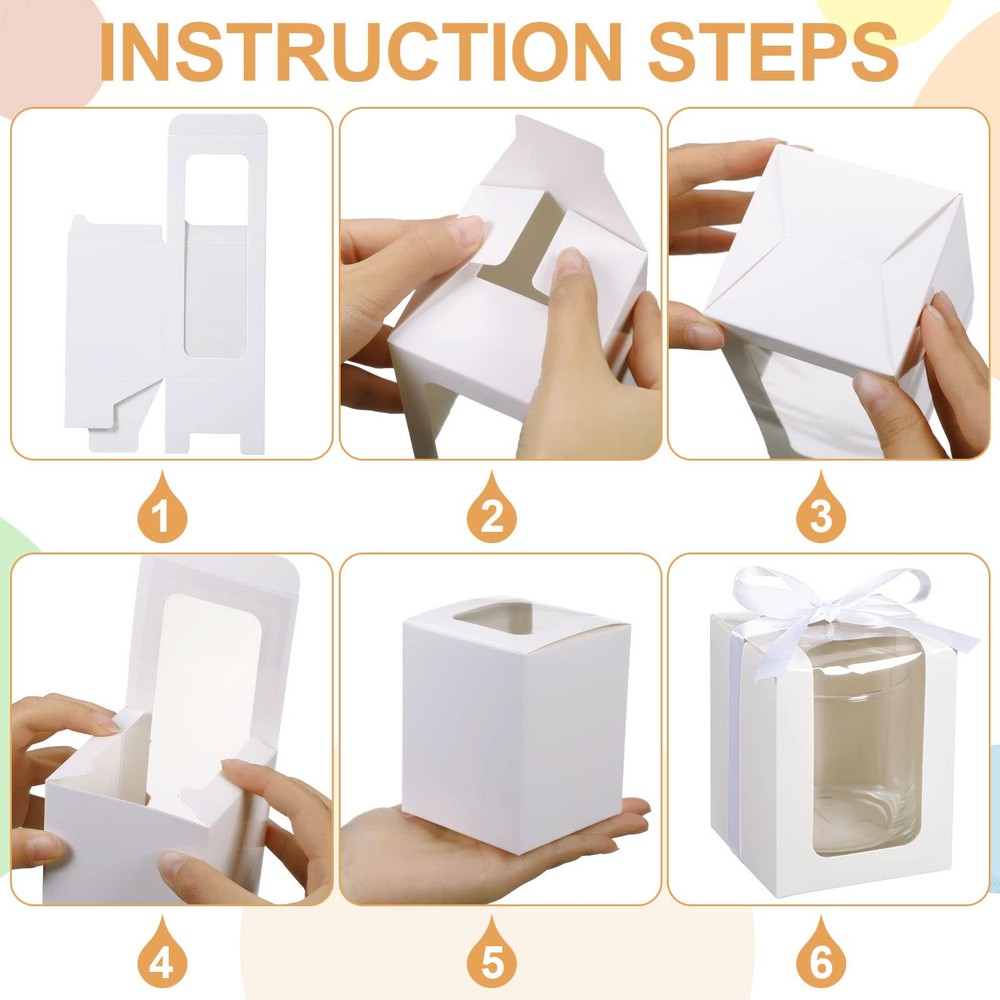 INSTRUCTION STEPS

1

2

3

4

5

6