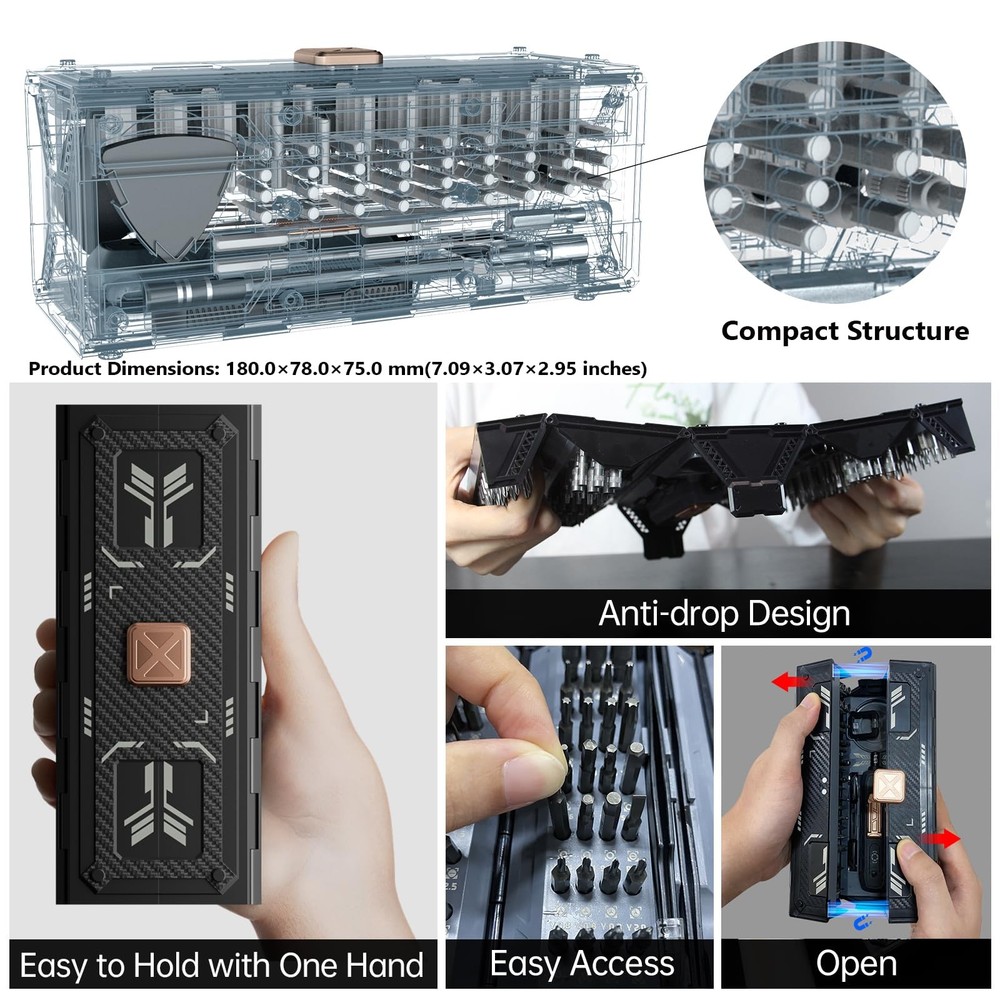 Compact Structure

Product Dimensions: 180.0×78.0×75.0 mm(7.09×3.07×2.95 inches)

Anti-drop Design

Easy to Hold with One Hand

Easy Access

Open