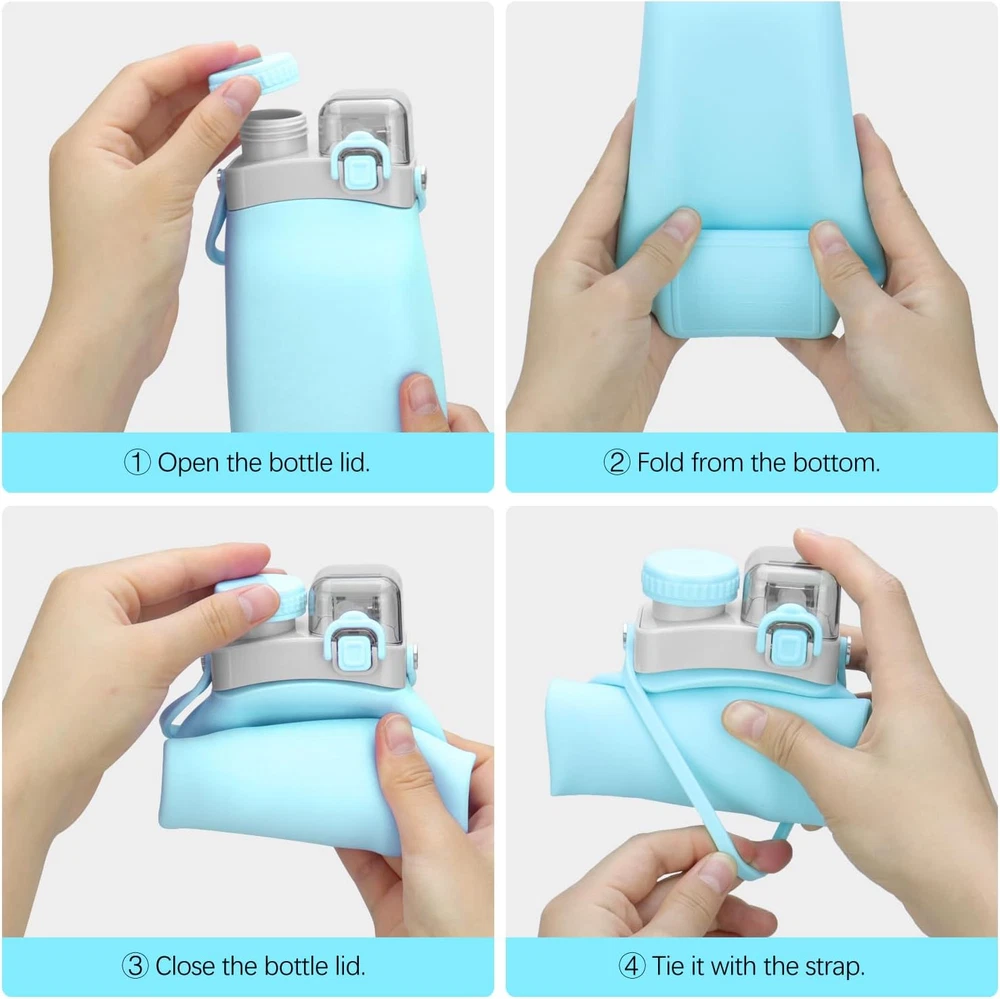 ① Open the bottle lid.

② Fold from the bottom.

③ Close the bottle lid.

④ Tie it with the strap.