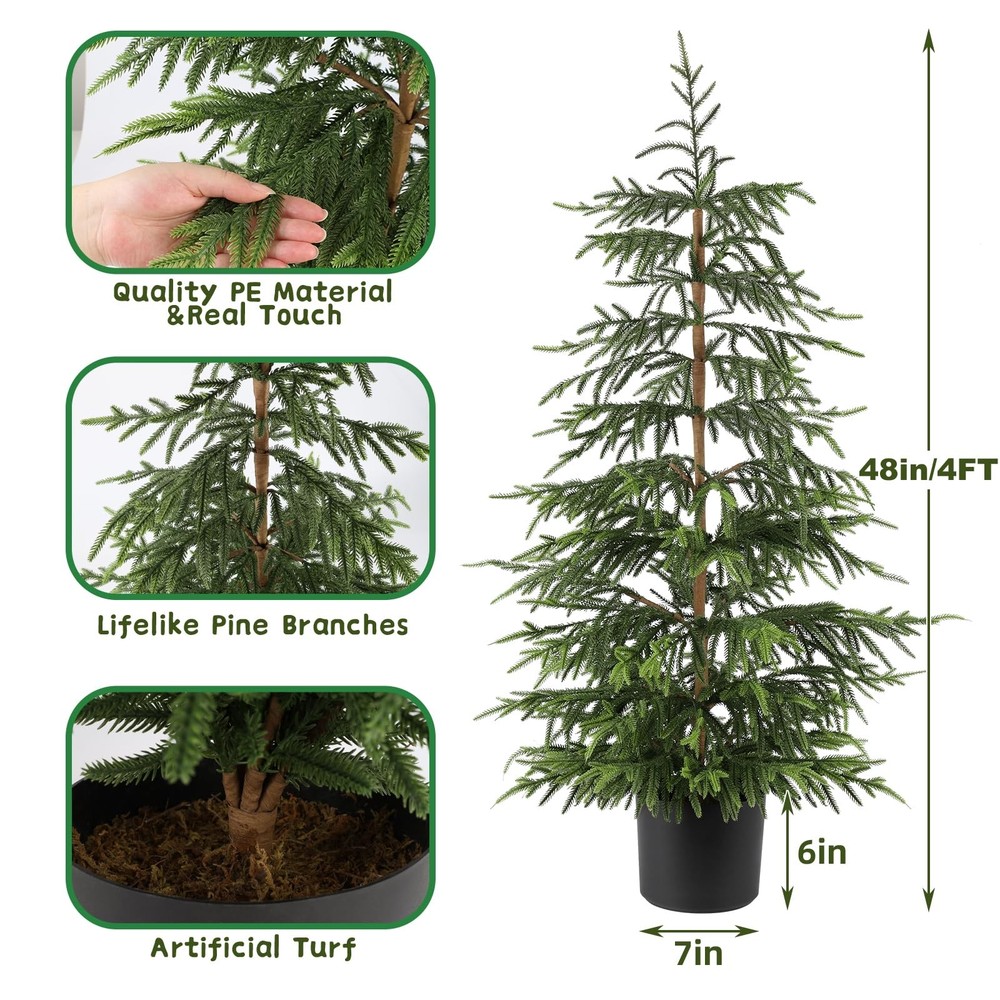 Quality PE Material &Real Touch

Lifelike Pine Branches

Artificial Turf

48in/4FT

6in

7in