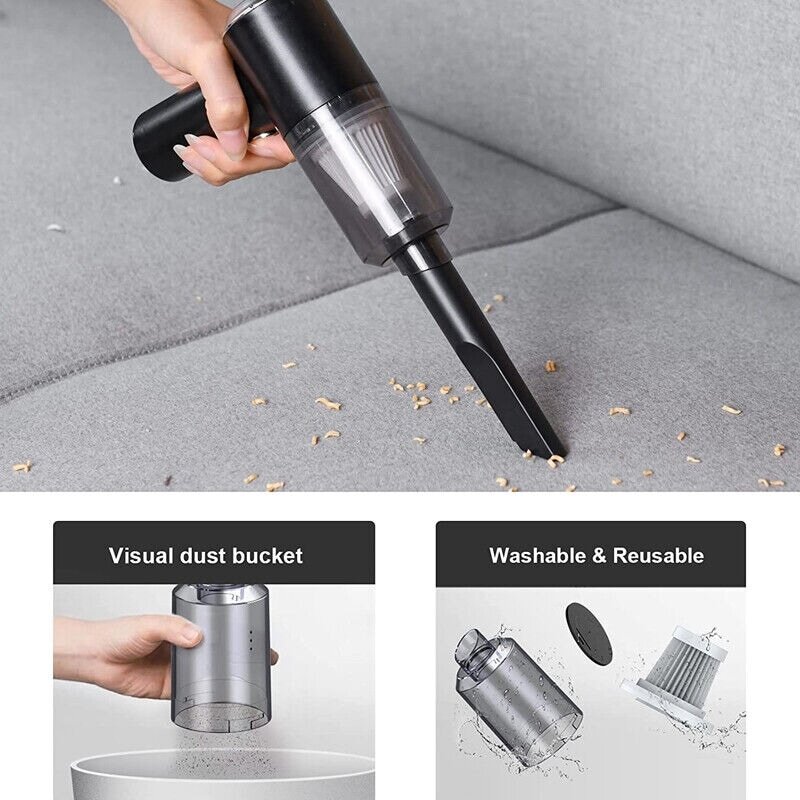 Visual dust bucket

Washable & Reusable