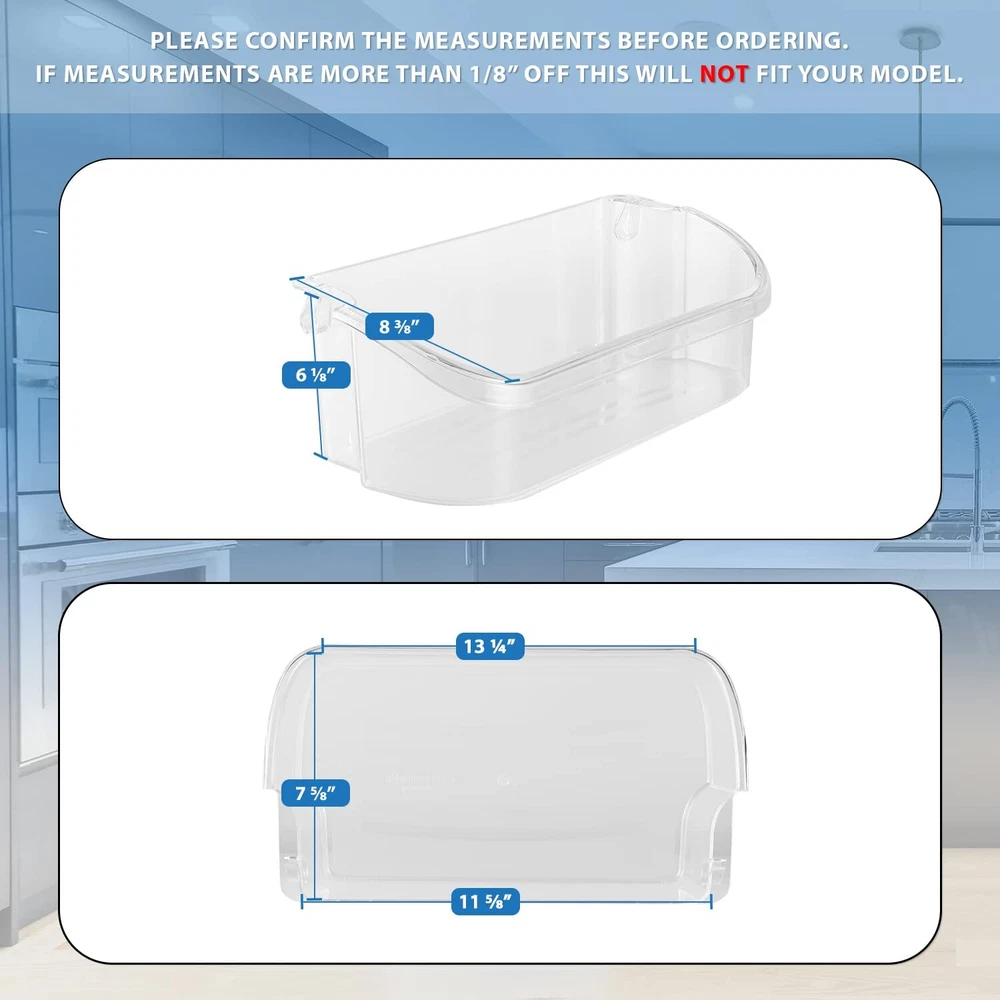 PLEASE CONFIRM THE MEASUREMENTS BEFORE ORDERING.
IF MEASUREMENTS ARE MORE THAN 1/8" OFF THIS WILL NOT FIT YOUR MODEL.

8 ⅜"

6 ⅛"

13 ¼"

7 ⅝"

11 ⅝"