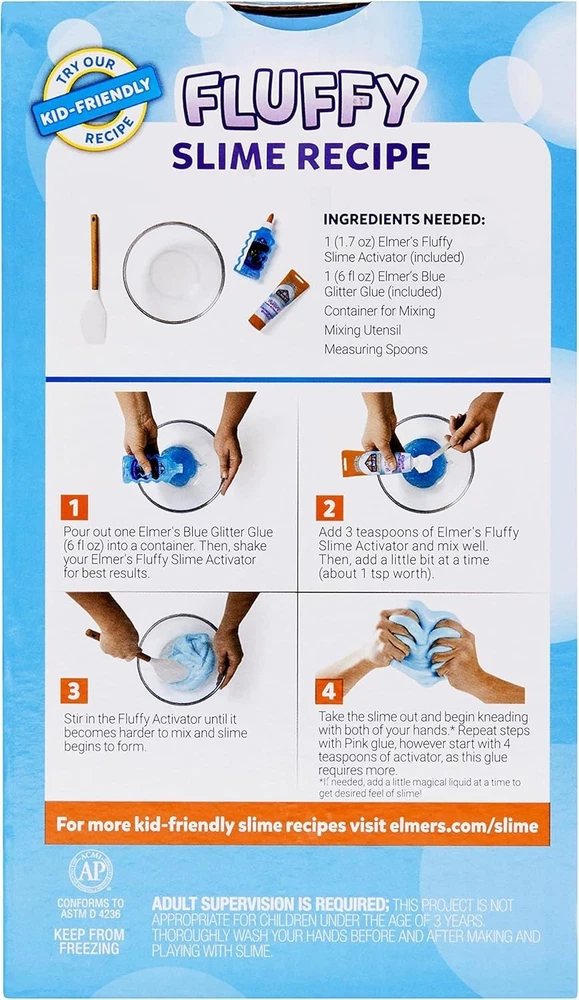 TRY OUR KID-FRIENDLY RECIPE

FLUFFY
SLIME RECIPE

INGREDIENTS NEEDED:
1 (1.7 oz) Elmer's Fluffy Slime Activator (included)
1 (6 fl oz) Elmer's Blue Glitter Glue (included)
Container for Mixing
Mixing Utensil
Measuring Spoons

1
Pour out one Elmer's Blue Glitter Glue (6 fl oz) into a container. Then, shake your Elmer's Fluffy Slime Activator for best results.

2
Add 3 teaspoons of Elmer's Fluffy Slime Activator and mix well. Then, add a little bit at a time (about 1 tsp worth).

3
Stir in the Fluffy Activator until it becomes harder to mix and slime begins to form.

4
Take the slime out and begin kneading with both of your hands.* Repeat steps with Pink glue, however start with 4 teaspoons of activator, as this glue requires more.
*If needed, add a little magical liquid at a time to get desired feel of slime!

For more kid-friendly slime recipes visit elmers.com/slime

ACMI AP
CONFORMS TO ASTM D 4236
KEEP FROM FREEZING

ADULT SUPERVISION IS REQUIRED; THIS PROJECT IS NOT APPROPRIATE FOR CHILDREN UNDER THE AGE OF 3 YEARS. THOROUGHLY WASH YOUR HANDS BEFORE AND AFTER MAKING AND PLAYING WITH SLIME.