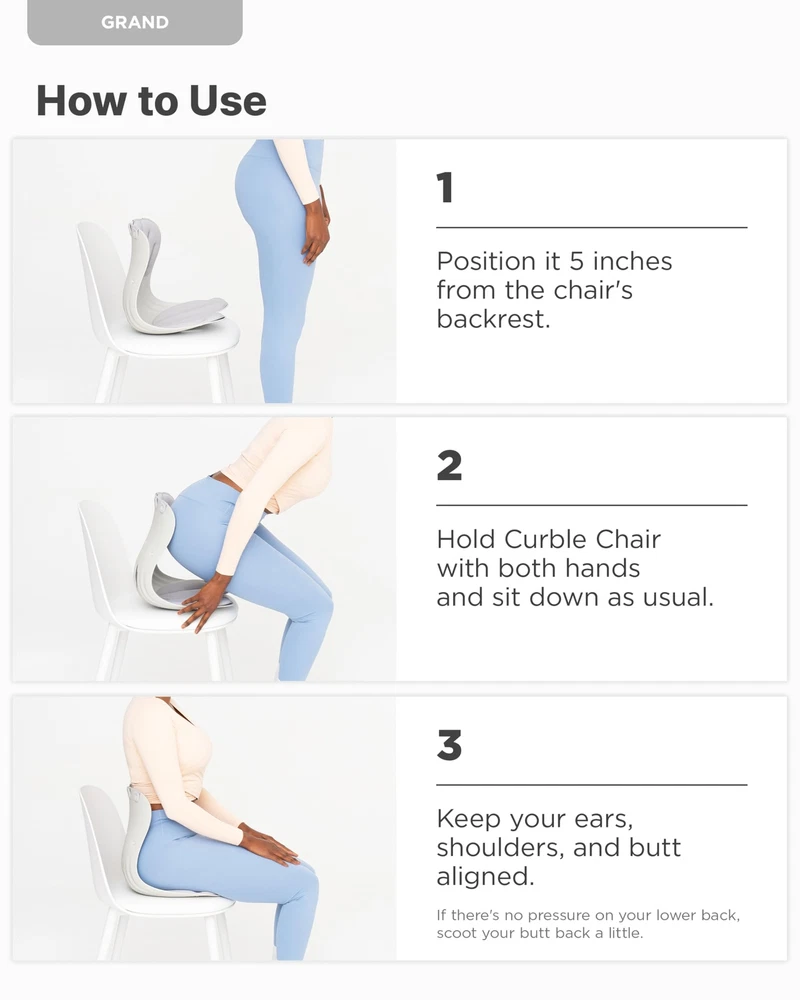 GRAND

How to Use

1

Position it 5 inches from the chair's backrest.

2

Hold Curble Chair with both hands and sit down as usual.

3

Keep your ears, shoulders, and butt aligned.

If there's no pressure on your lower back, scoot your butt back a little.