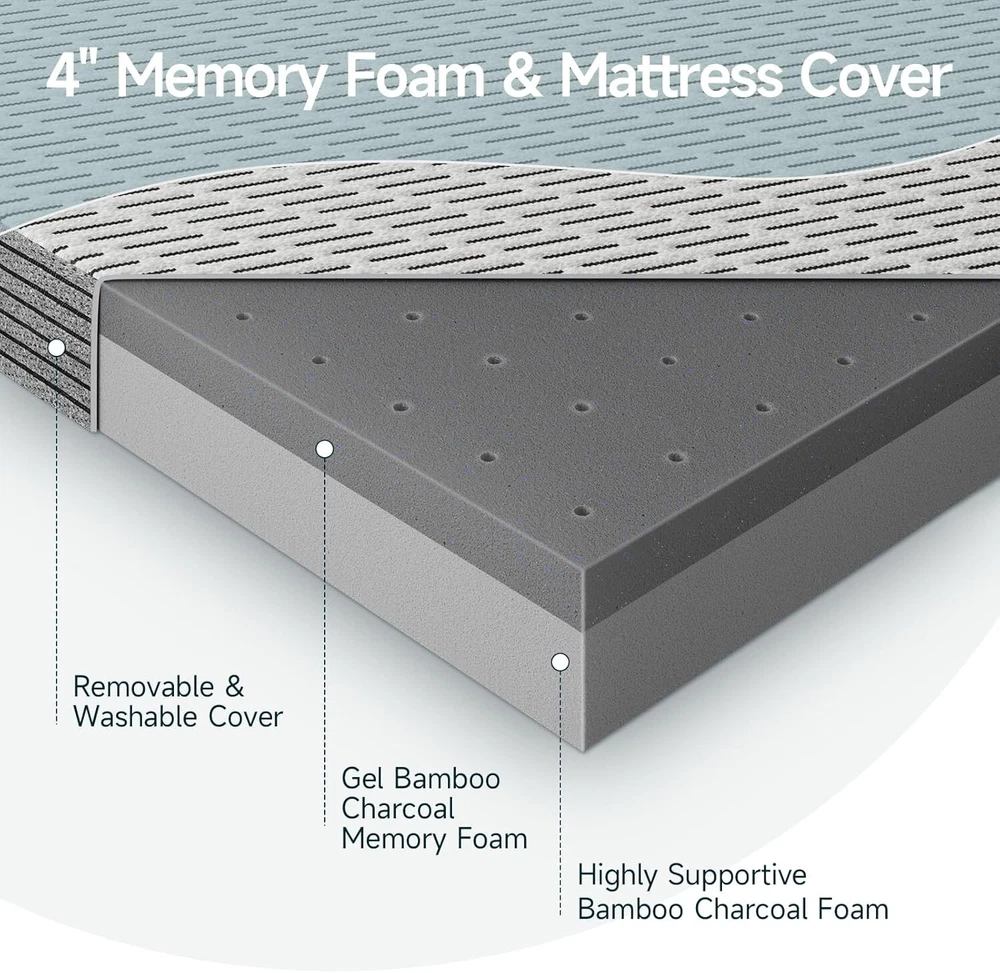 4" Memory Foam & Mattress Cover

Removable & Washable Cover

Gel Bamboo Charcoal Memory Foam

Highly Supportive Bamboo Charcoal Foam