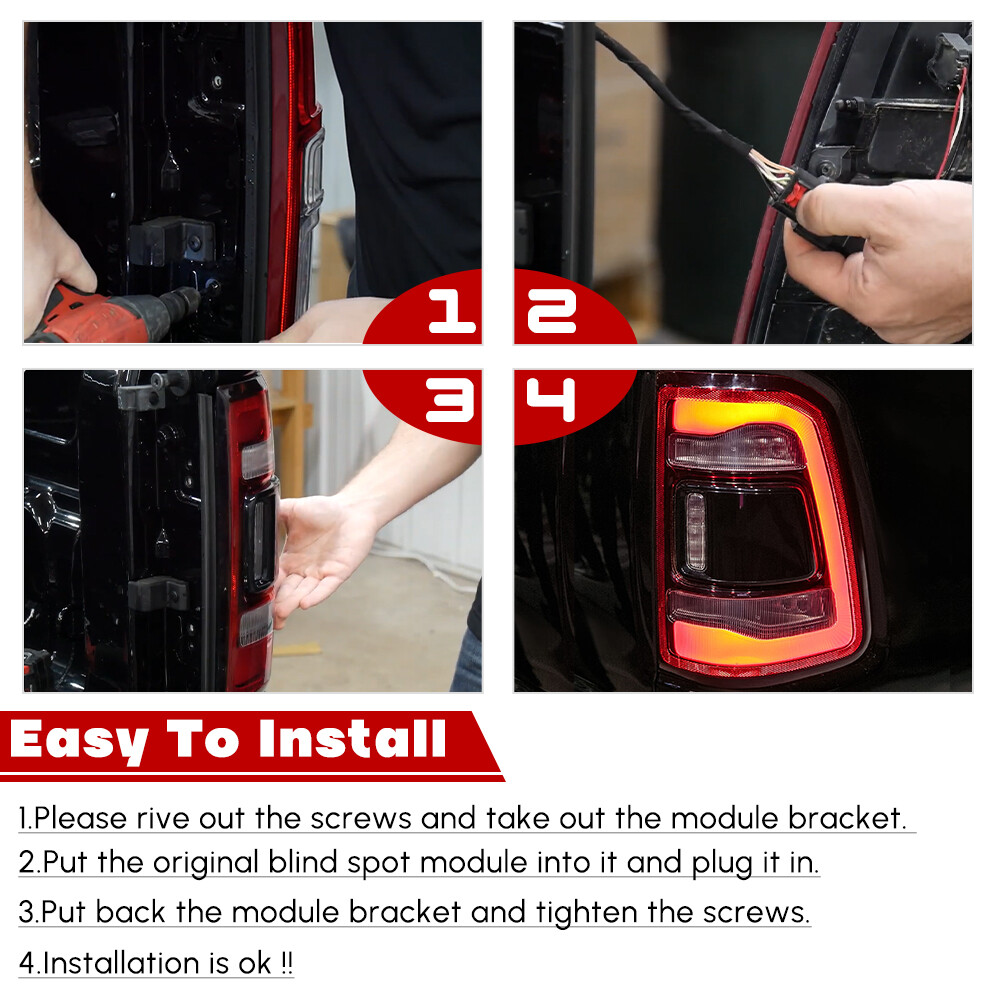 1
2
3
4

Easy To Install

1.Please rive out the screws and take out the module bracket.
2.Put the original blind spot module into it and plug it in.
3.Put back the module bracket and tighten the screws.
4.Installation is ok !!