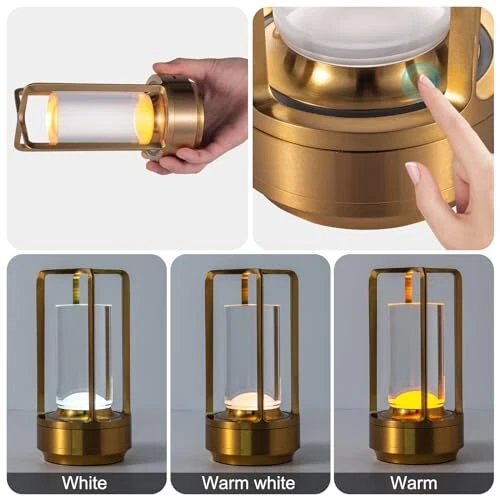 White

Warm white

Warm