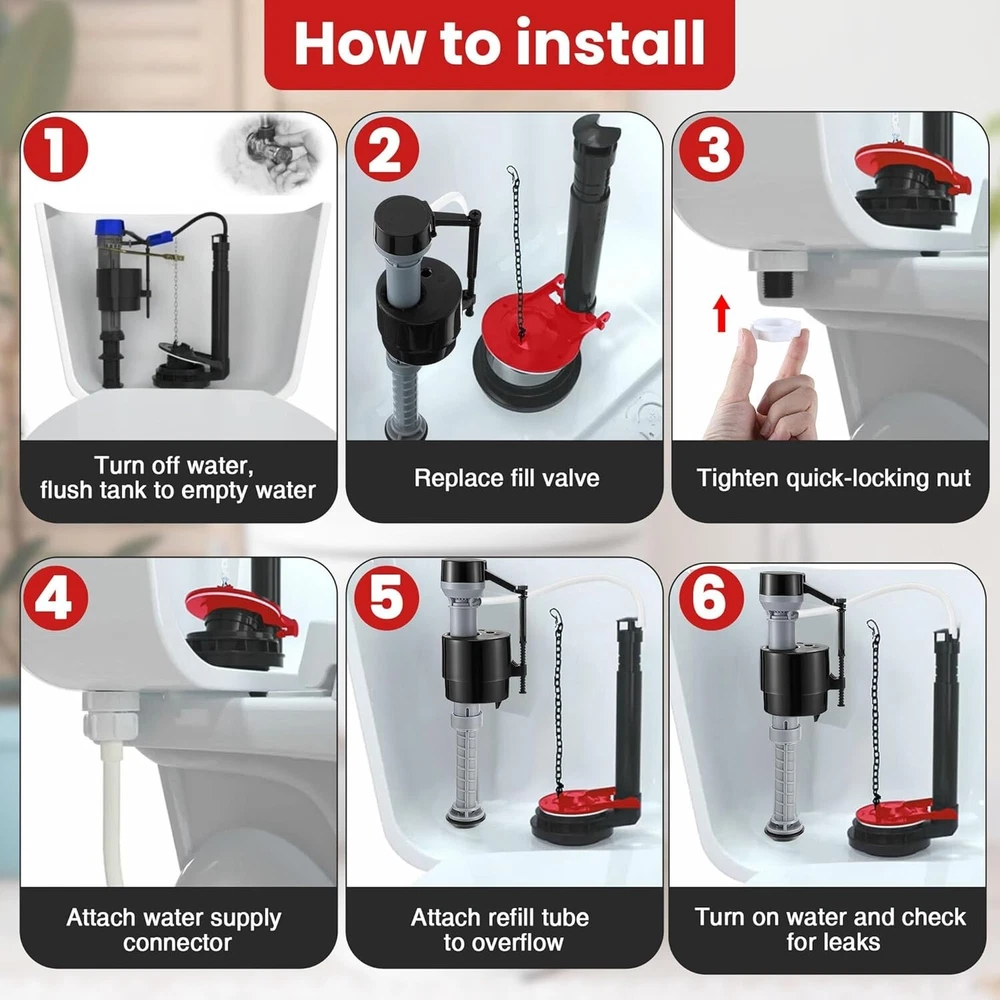 How to install

1
Turn off water, flush tank to empty water

2
Replace fill valve

3
Tighten quick-locking nut

4
Attach water supply connector

5
Attach refill tube to overflow

6
Turn on water and check for leaks