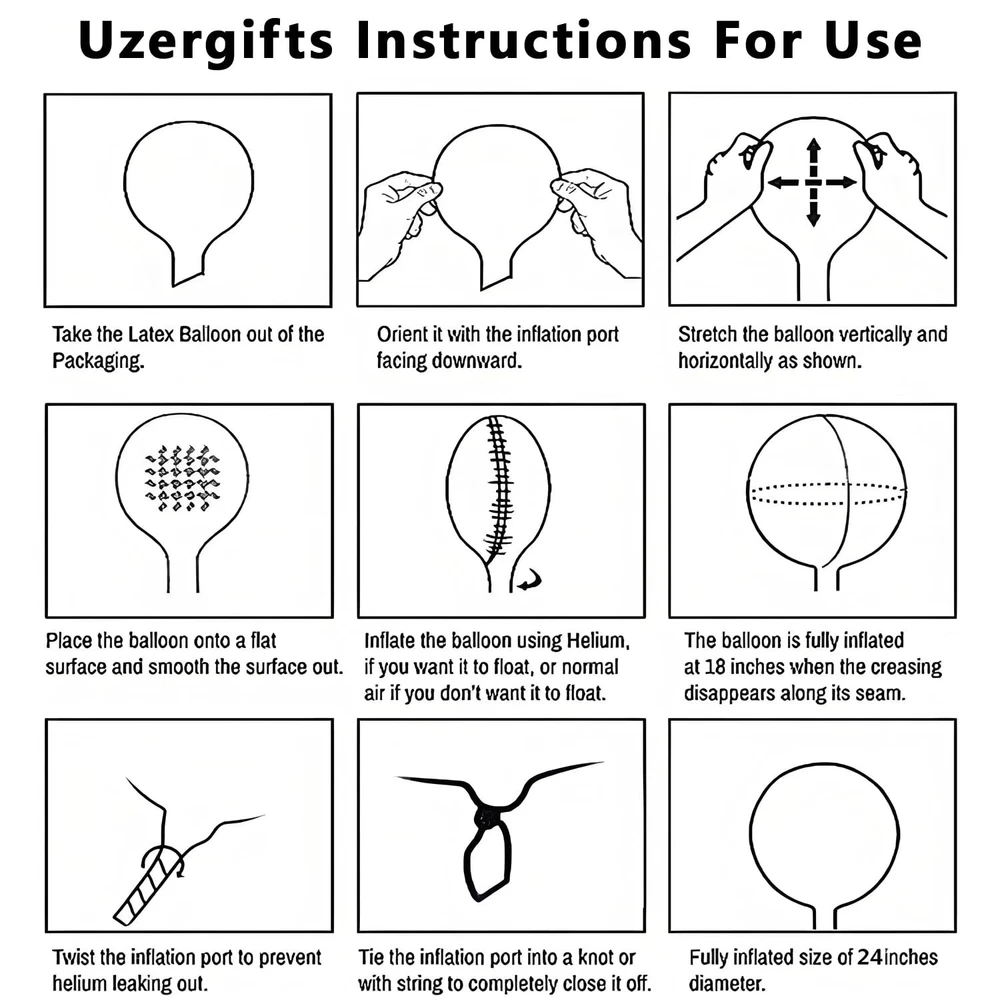 Uzergifts Instructions For Use

Take the Latex Balloon out of the Packaging.

Orient it with the inflation port facing downward.

Stretch the balloon vertically and horizontally as shown.

Place the balloon onto a flat surface and smooth the surface out.

Inflate the balloon using Helium, if you want it to float, or normal air if you don't want it to float.

The balloon is fully inflated at 18 inches when the creasing disappears along its seam.

Twist the inflation port to prevent helium leaking out.

Tie the inflation port into a knot or with string to completely close it off.

Fully inflated size of 24inches diameter.