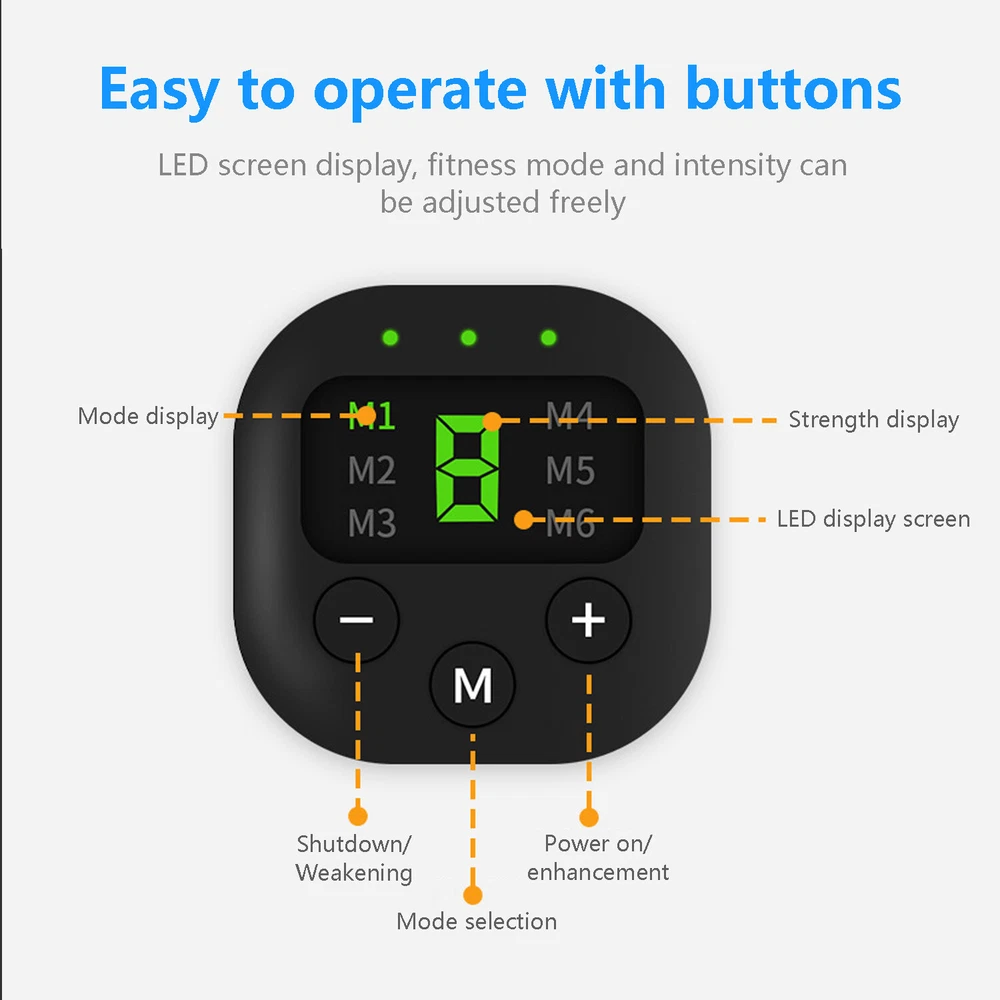 Easy to operate with buttons

LED screen display, fitness mode and intensity can be adjusted freely

Mode display

M1
M2
M3

8

M4
M5
M6

Strength display

LED display screen

−

M

+

Shutdown/ Weakening

Mode selection

Power on/ enhancement