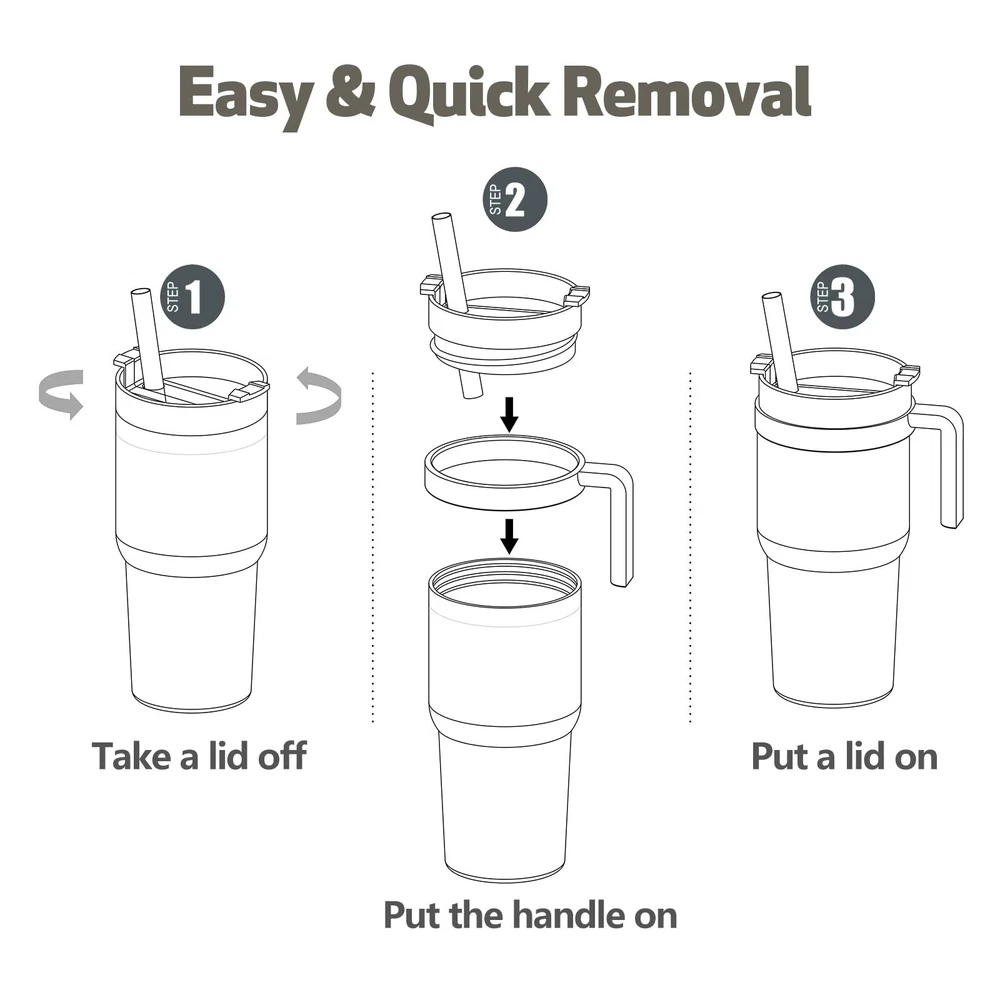 Easy & Quick Removal

STEP 1

Take a lid off

STEP 2

Put the handle on

STEP 3

Put a lid on