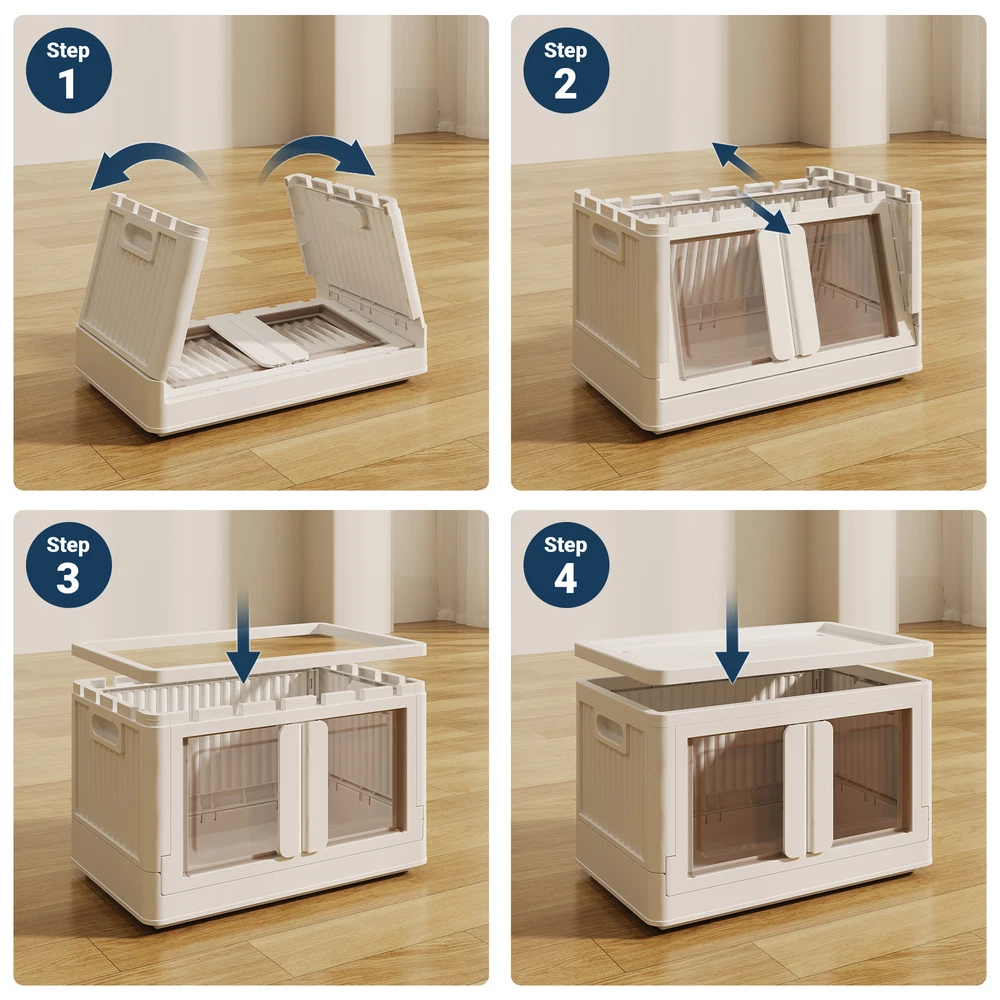 Step 1

Step 2

Step 3

Step 4