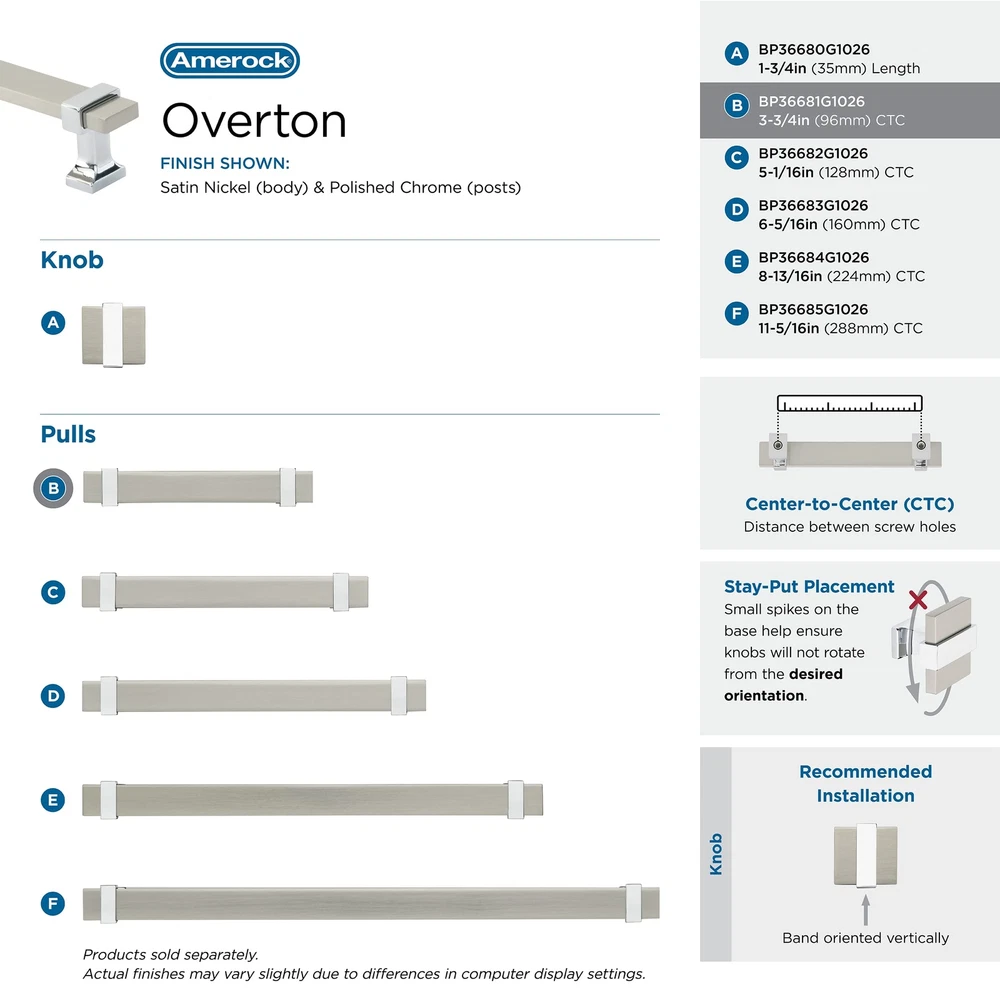 Amerock

Overton

FINISH SHOWN:
Satin Nickel (body) & Polished Chrome (posts)

Knob

A

Pulls

B

C

D

E

F

Products sold separately.
Actual finishes may vary slightly due to differences in computer display settings.

A BP36680G1026
1-3/4in (35mm) Length

B BP36681G1026
3-3/4in (96mm) CTC

C BP36682G1026
5-1/16in (128mm) CTC

D BP36683G1026
6-5/16in (160mm) CTC

E BP36684G1026
8-13/16in (224mm) CTC

F BP36685G1026
11-5/16in (288mm) CTC

Center-to-Center (CTC)
Distance between screw holes

Stay-Put Placement
Small spikes on the base help ensure knobs will not rotate from the desired orientation.

Knob

Recommended Installation

Band oriented vertically