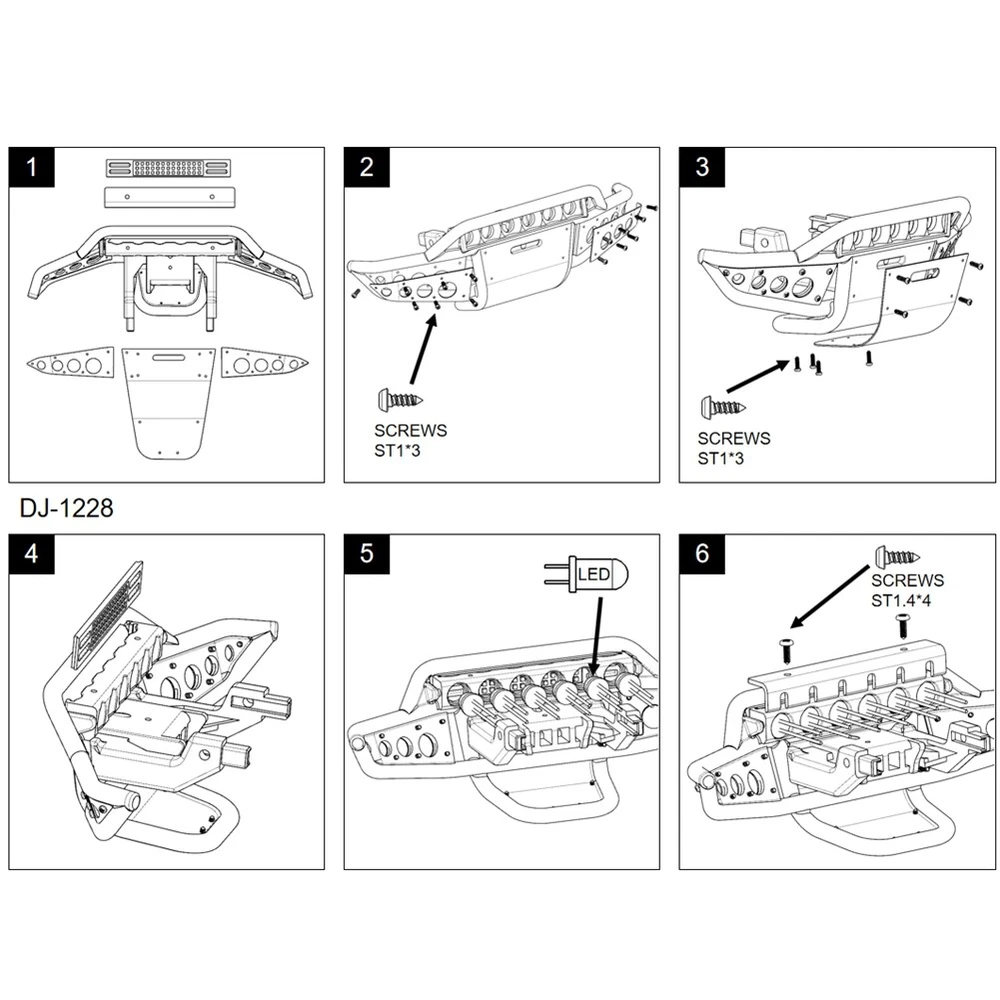 1

2

SCREWS
ST1*3

3

SCREWS
ST1*3

DJ-1228

4

5

LED

6

SCREWS
ST1.4*4