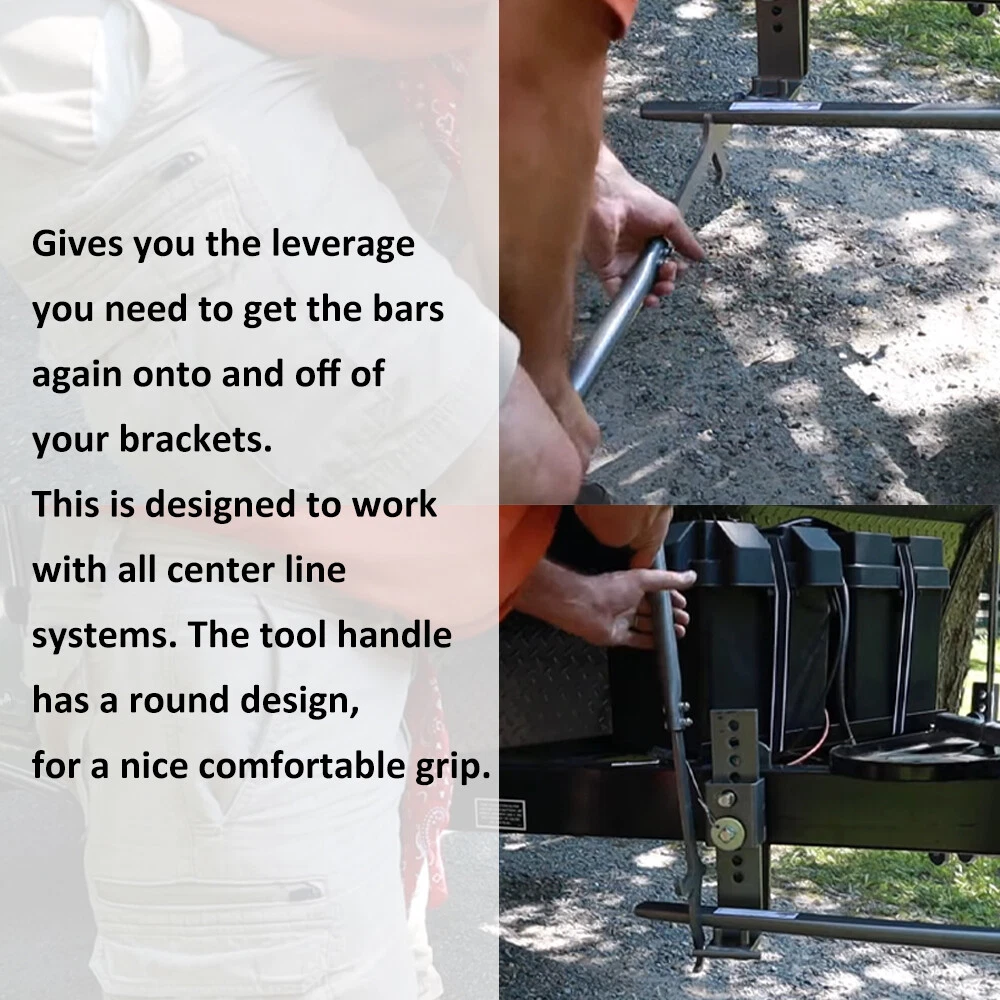 Gives you the leverage you need to get the bars again onto and off of your brackets.
This is designed to work with all center line systems. The tool handle has a round design, for a nice comfortable grip.