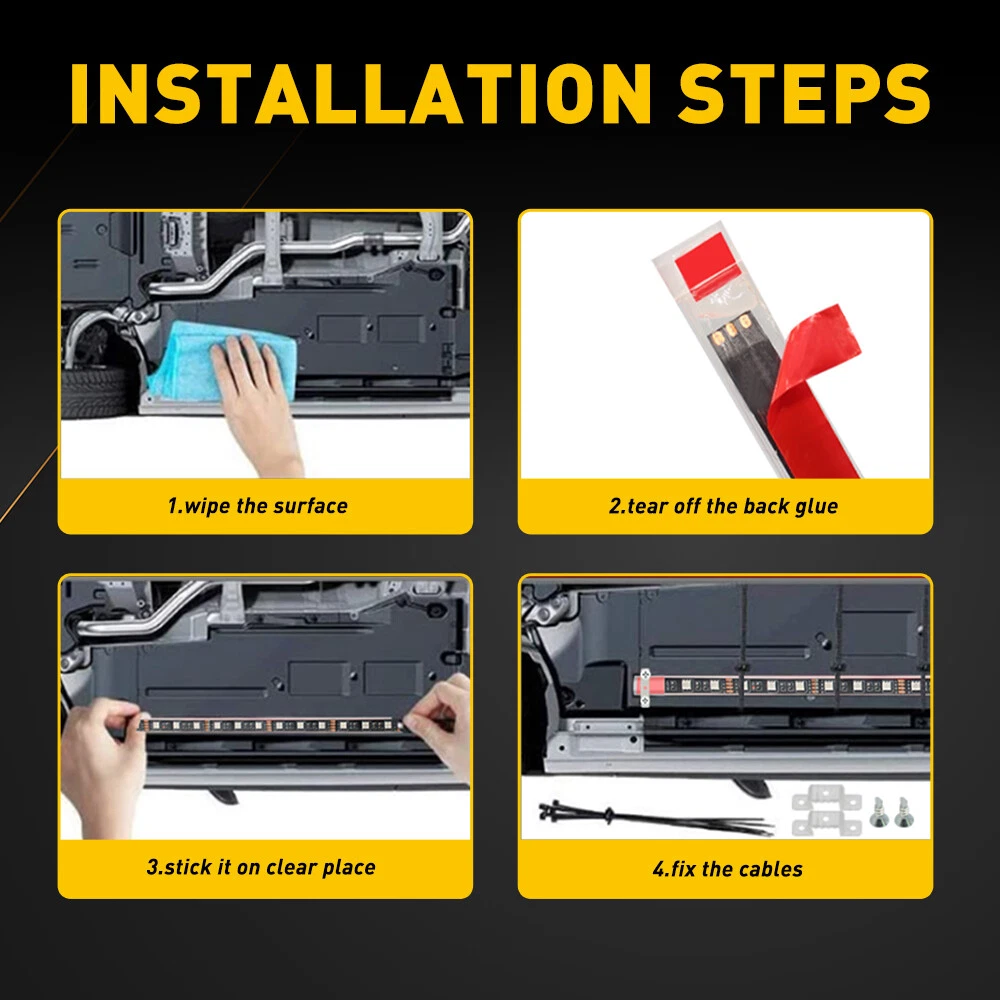 INSTALLATION STEPS

1.wipe the surface

2.tear off the back glue

3.stick it on clear place

4.fix the cables