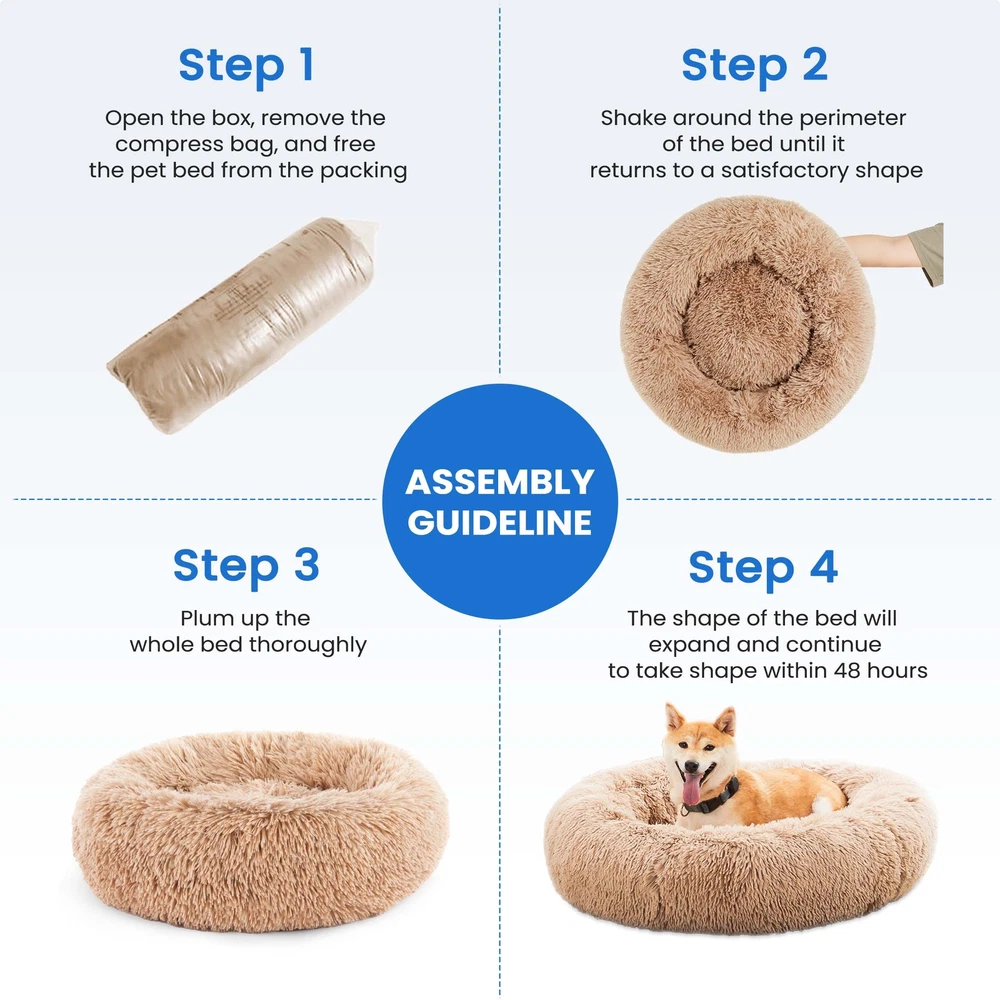 Step 1

Open the box, remove the compress bag, and free the pet bed from the packing

Step 2

Shake around the perimeter of the bed until it returns to a satisfactory shape

ASSEMBLY GUIDELINE

Step 3

Plum up the whole bed thoroughly

Step 4

The shape of the bed will expand and continue to take shape within 48 hours