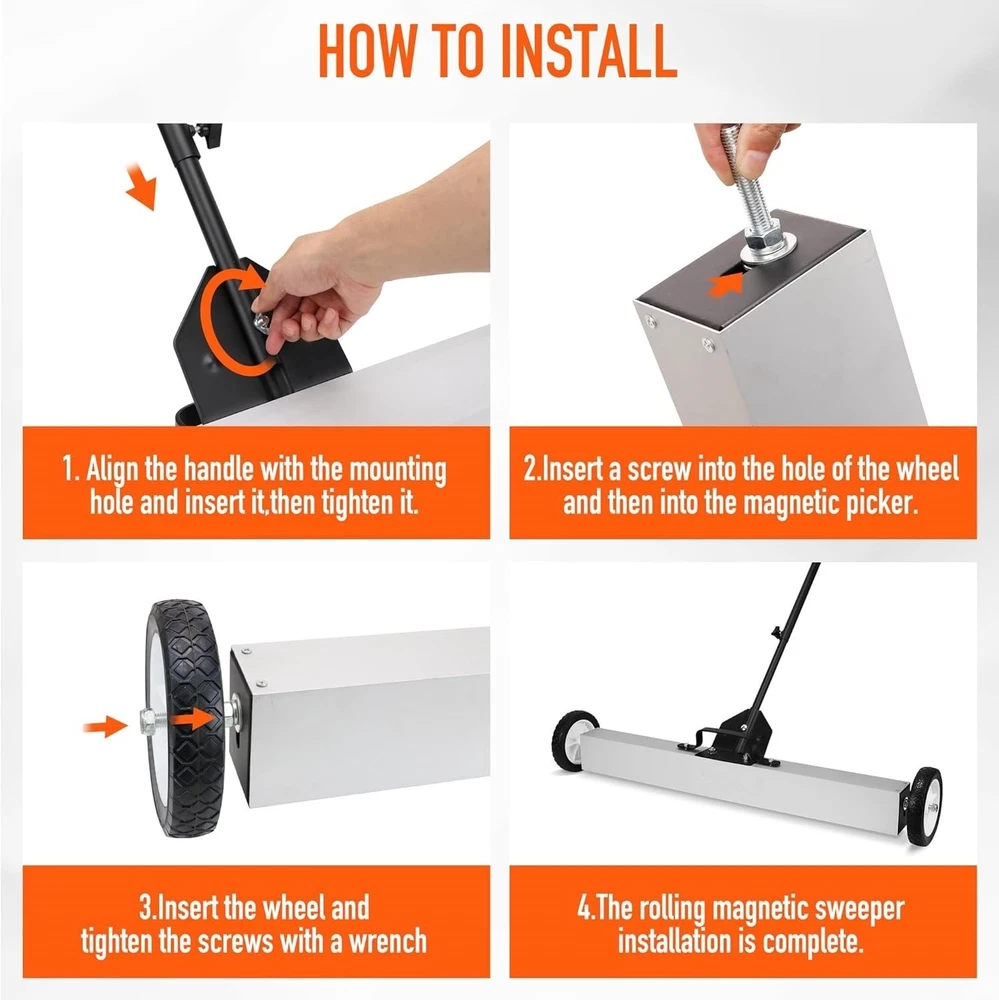 HOW TO INSTALL

1. Align the handle with the mounting hole and insert it,then tighten it.

2.Insert a screw into the hole of the wheel and then into the magnetic picker.

3.Insert the wheel and tighten the screws with a wrench

4.The rolling magnetic sweeper installation is complete.