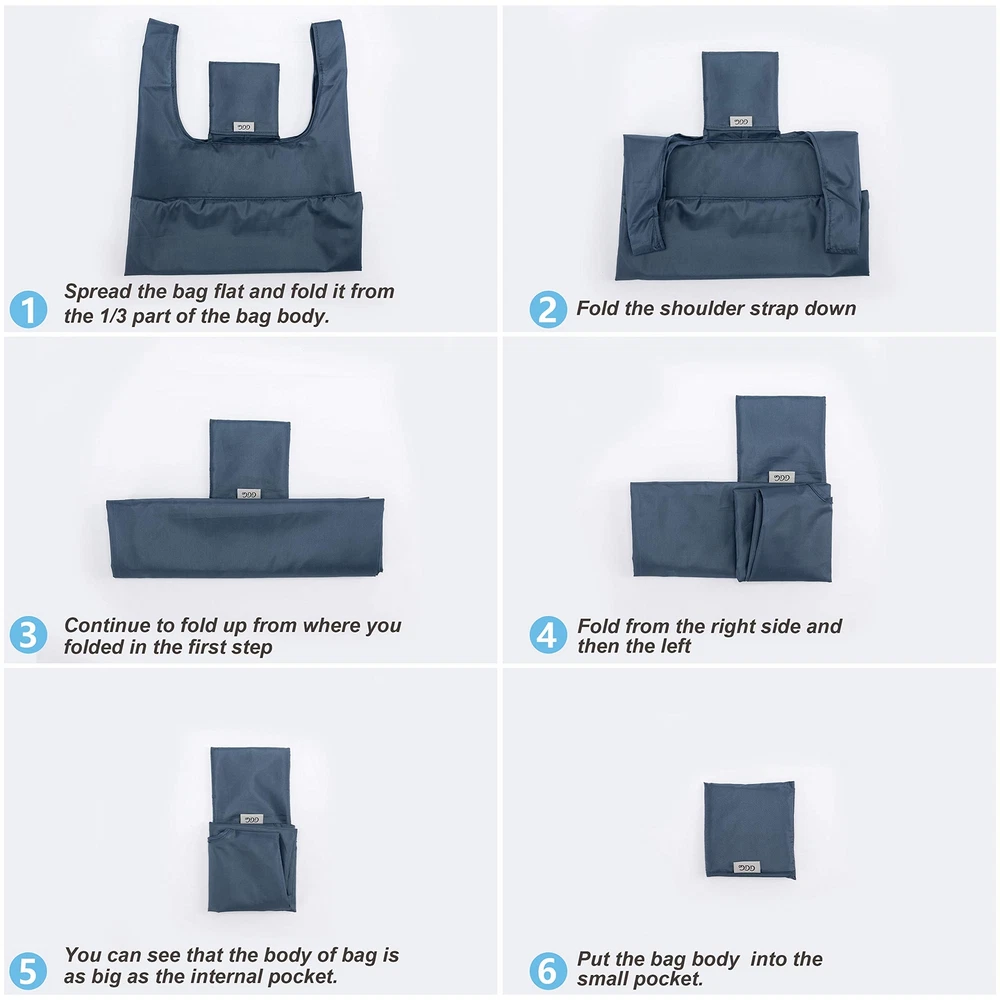 1 Spread the bag flat and fold it from the 1/3 part of the bag body.

2 Fold the shoulder strap down

3 Continue to fold up from where you folded in the first step

4 Fold from the right side and then the left

5 You can see that the body of bag is as big as the internal pocket.

6 Put the bag body into the small pocket.