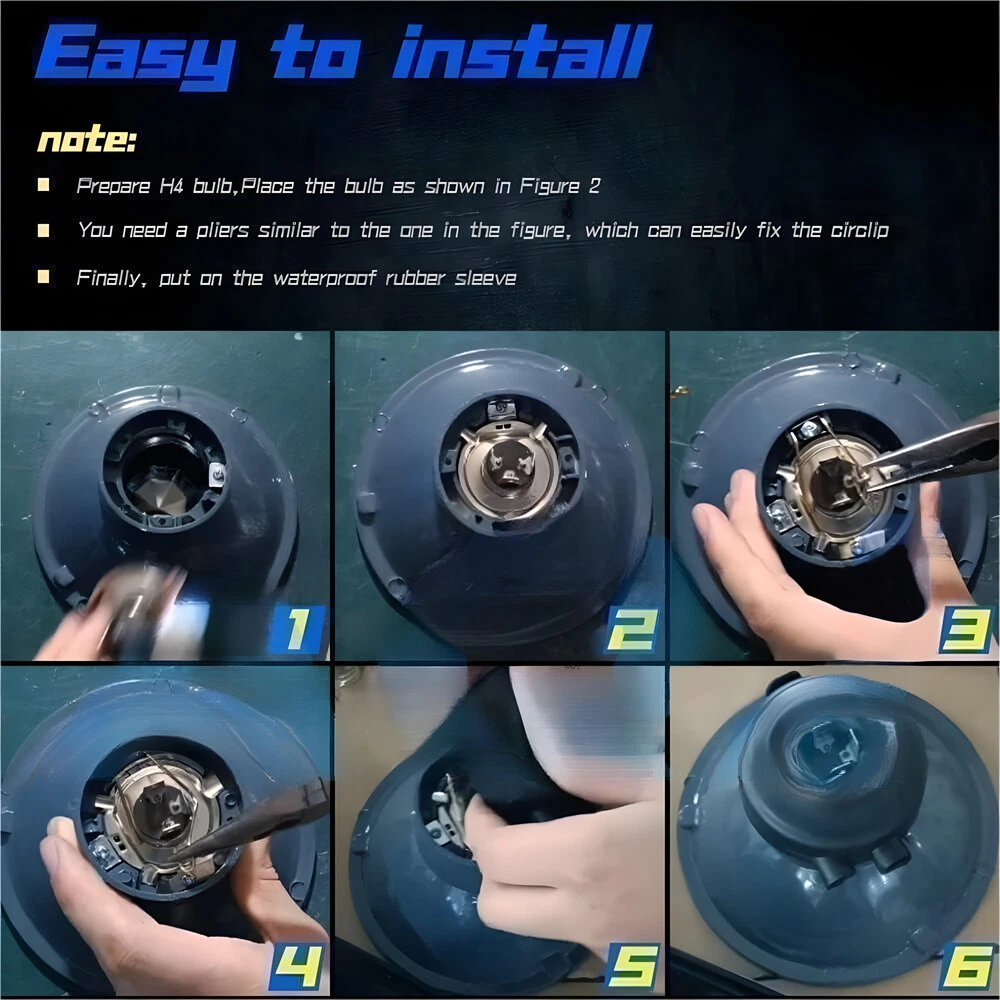 Easy to install

note:

Prepare H4 bulb,Place the bulb as shown in Figure 2

You need a pliers similar to the one in the figure, which can easily fix the circlip

Finally, put on the waterproof rubber sleeve

1

2

3

4

5

6