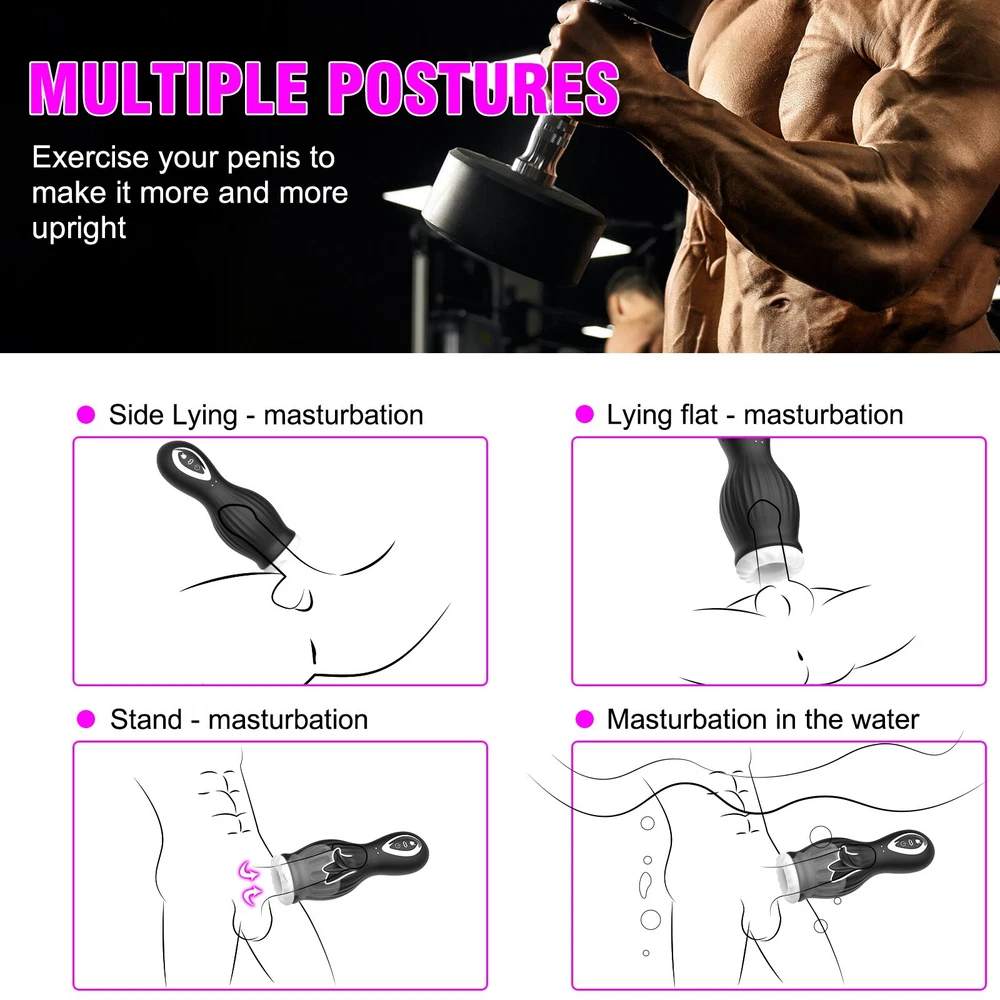 MULTIPLE POSTURES

Exercise your penis to make it more and more upright

Side Lying - masturbation

Lying flat - masturbation

Stand - masturbation

Masturbation in the water