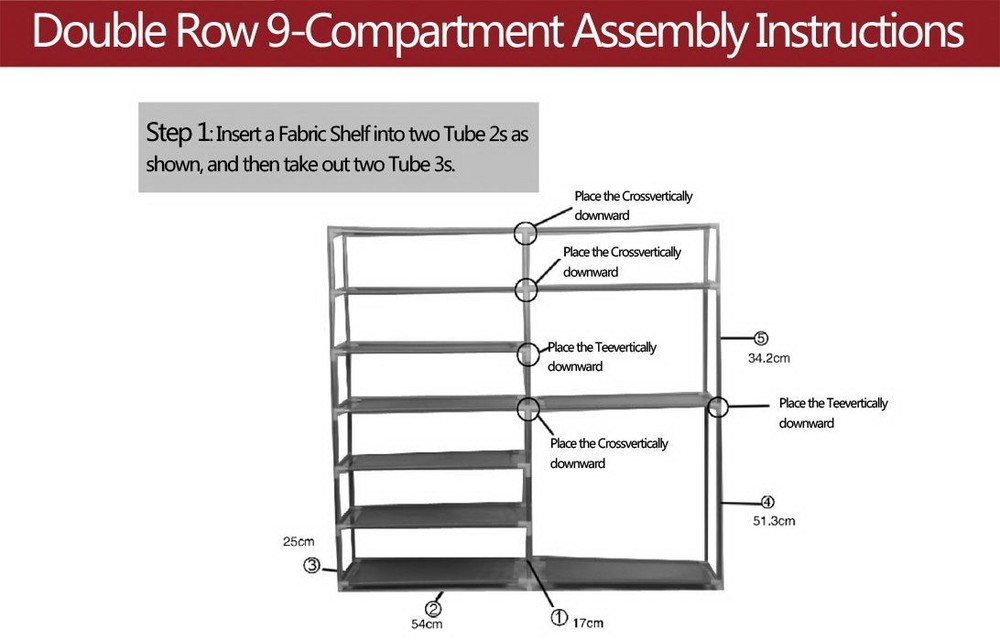 Double Row 9-Compartment Assembly Instructions

Step 1: Insert a Fabric Shelf into two Tube 2s as shown, and then take out two Tube 3s.

Place the Crossvertically downward

Place the Crossvertically downward

Place the Teevertically downward

⑤ 34.2cm

Place the Teevertically downward

Place the Crossvertically downward

④ 51.3cm

25cm

③

② 54cm

① 17cm