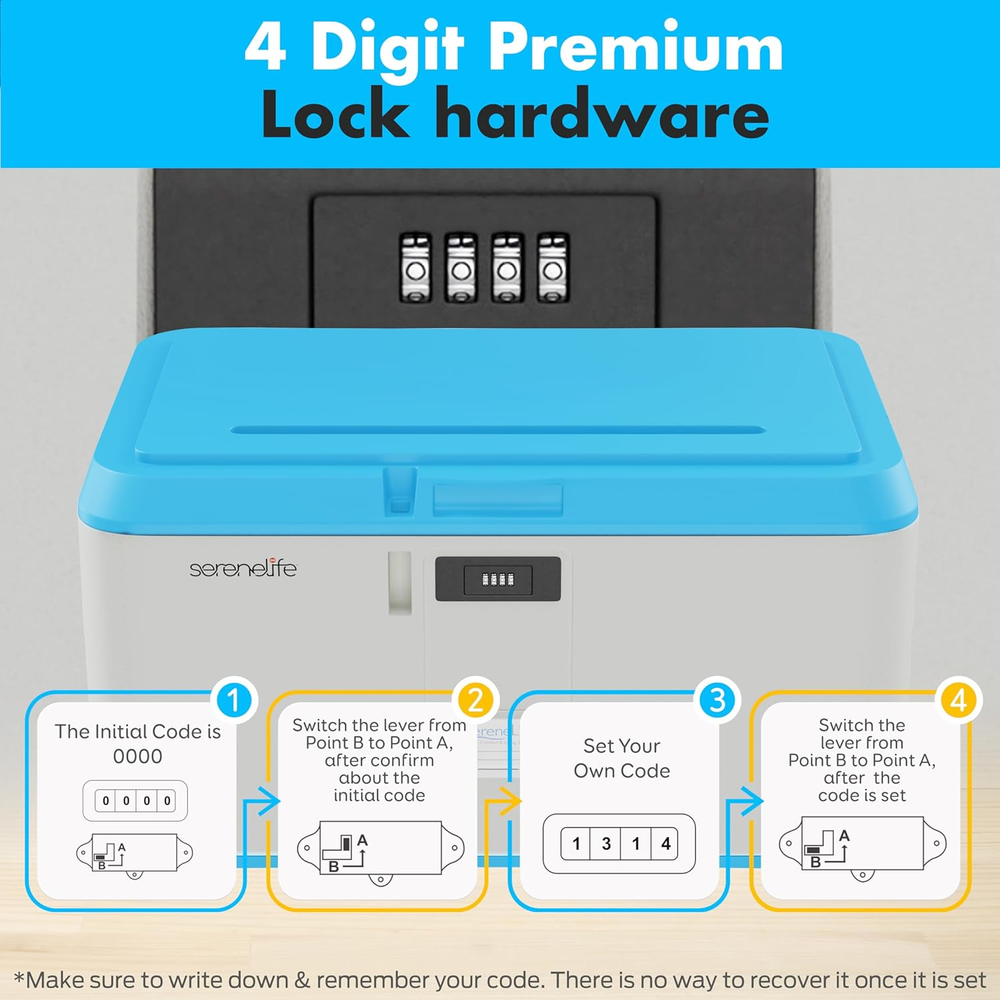 4 Digit Premium
Lock hardware

serenelife

1
The Initial Code is 0000

0 0 0 0

A
B

2
Switch the lever from Point B to Point A, after confirm about the initial code

A
B

3
Set Your Own Code

1 3 1 4

4
Switch the lever from Point B to Point A, after the code is set

A
B

*Make sure to write down & remember your code. There is no way to recover it once it is set