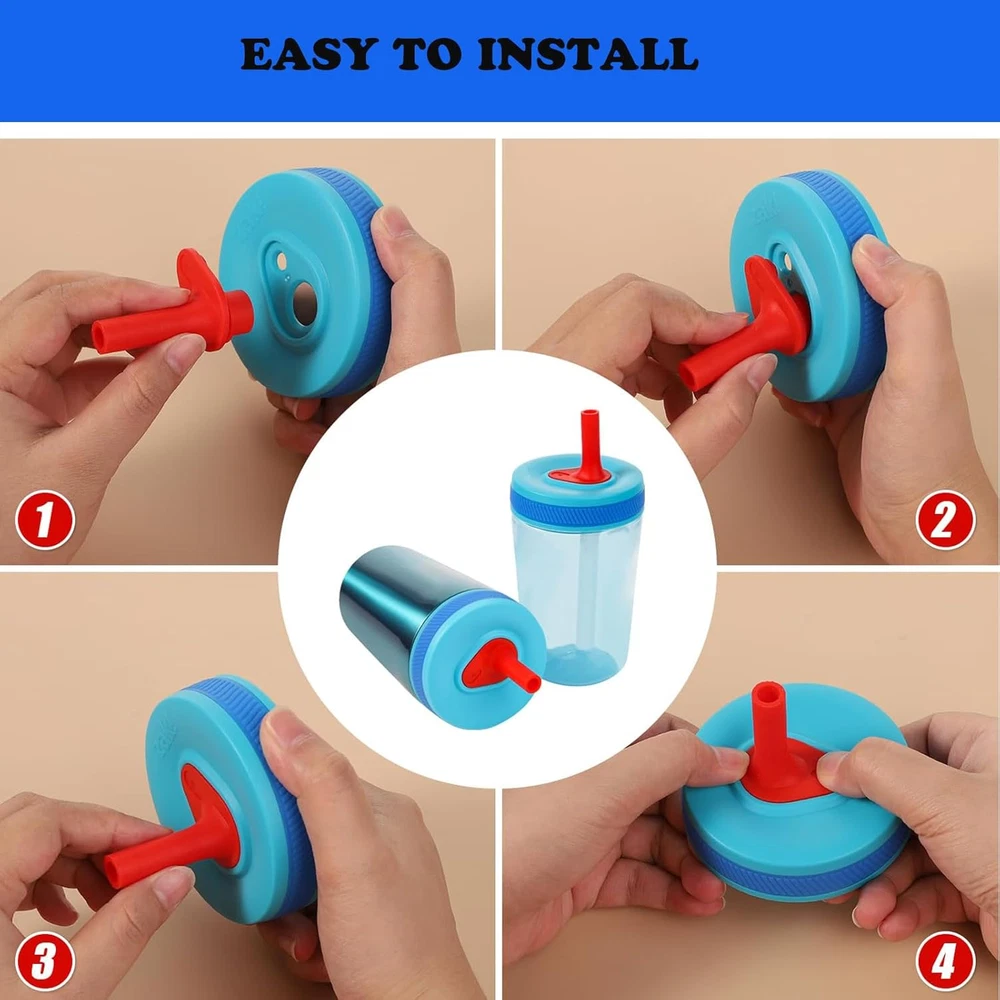 EASY TO INSTALL

1

2

3

4