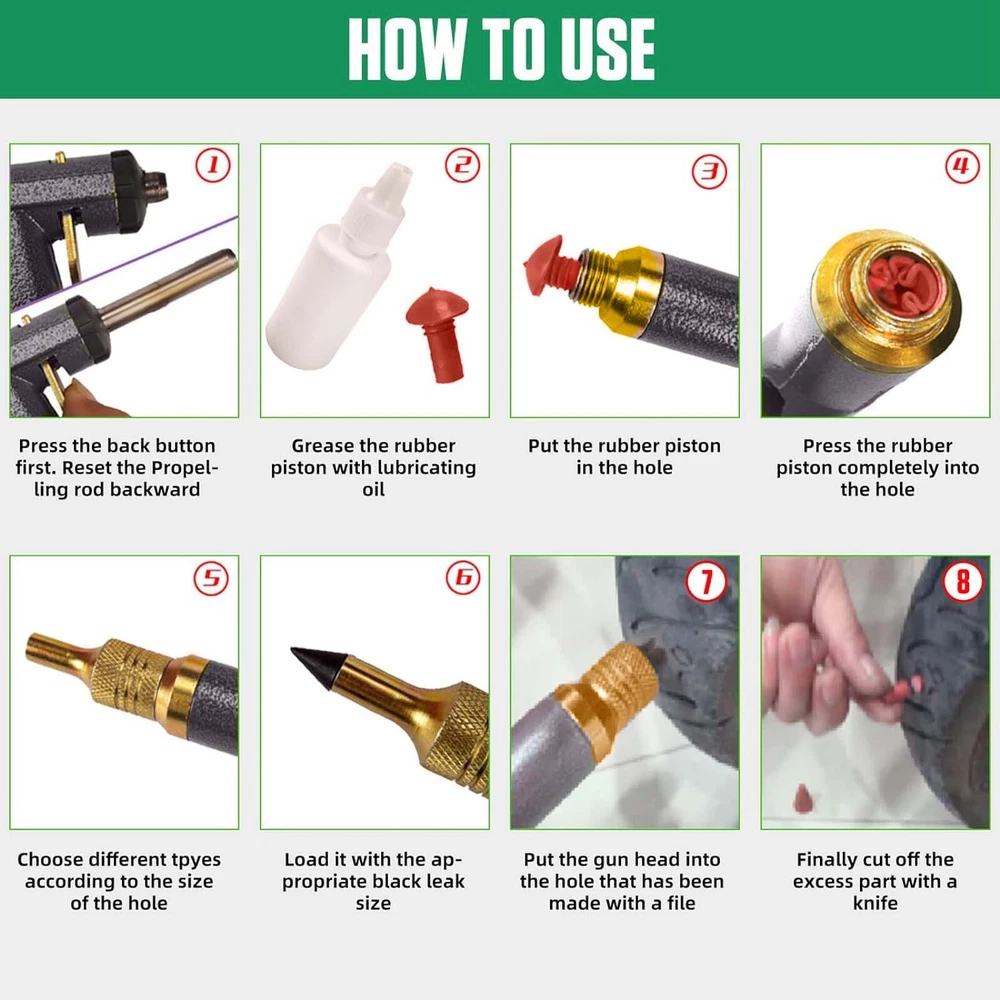 HOW TO USE

1

Press the back button first. Reset the Propelling rod backward

2

Grease the rubber piston with lubricating oil

3

Put the rubber piston in the hole

4

Press the rubber piston completely into the hole

5

Choose different tpyes according to the size of the hole

6

Load it with the appropriate black leak size

7

Put the gun head into the hole that has been made with a file

8

Finally cut off the excess part with a knife