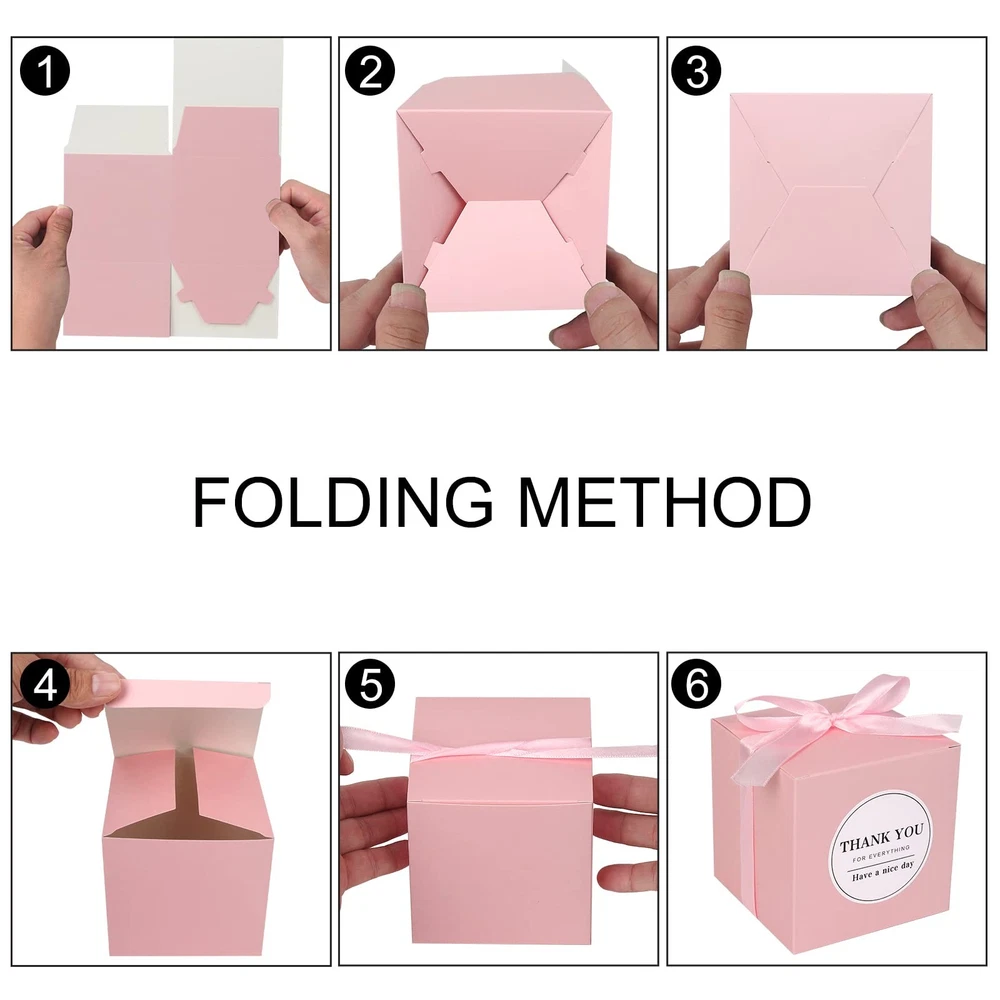 1

2

3

FOLDING METHOD

4

5

6

THANK YOU
FOR EVERYTHING
Have a nice day