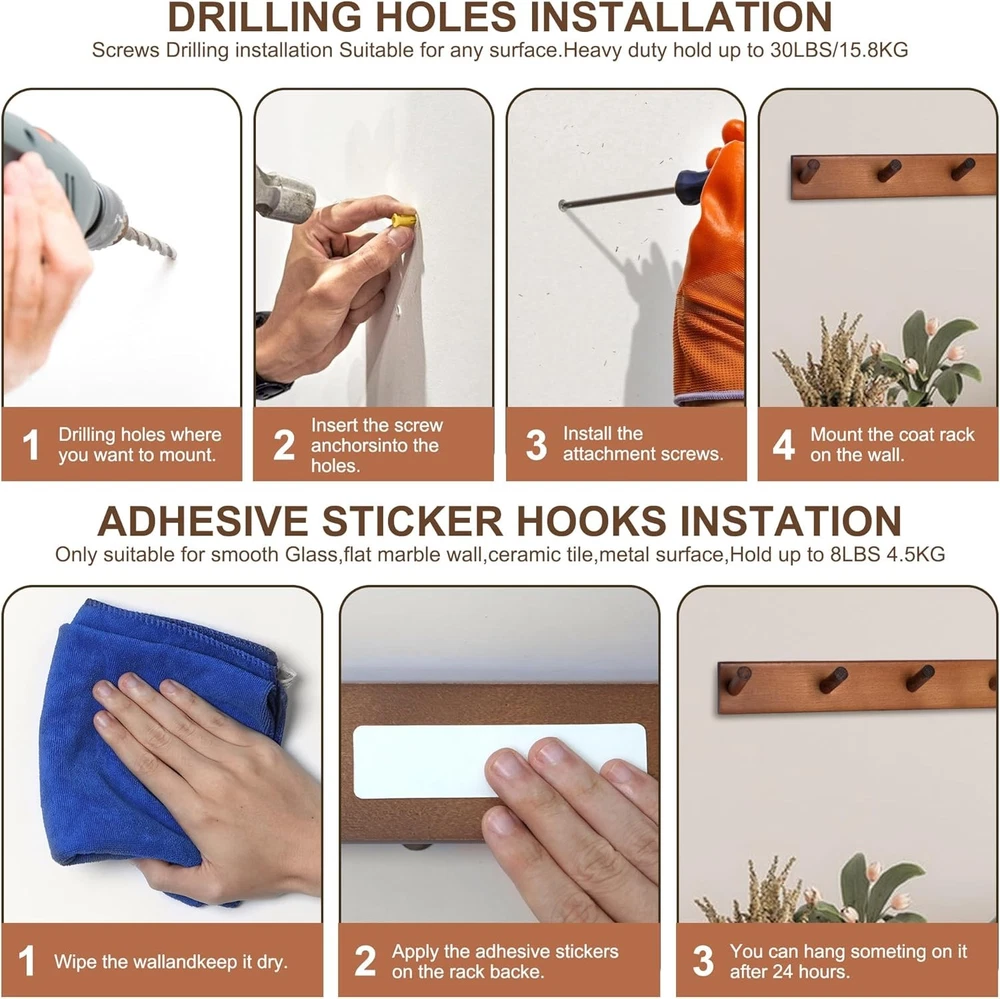 DRILLING HOLES INSTALLATION
Screws Drilling installation Suitable for any surface.Heavy duty hold up to 30LBS/15.8KG

1 Drilling holes where you want to mount.

2 Insert the screw anchorsinto the holes.

3 Install the attachment screws.

4 Mount the coat rack on the wall.

ADHESIVE STICKER HOOKS INSTATION
Only suitable for smooth Glass,flat marble wall,ceramic tile,metal surface,Hold up to 8LBS 4.5KG

1 Wipe the wallandkeep it dry.

2 Apply the adhesive stickers on the rack backe.

3 You can hang someting on it after 24 hours.