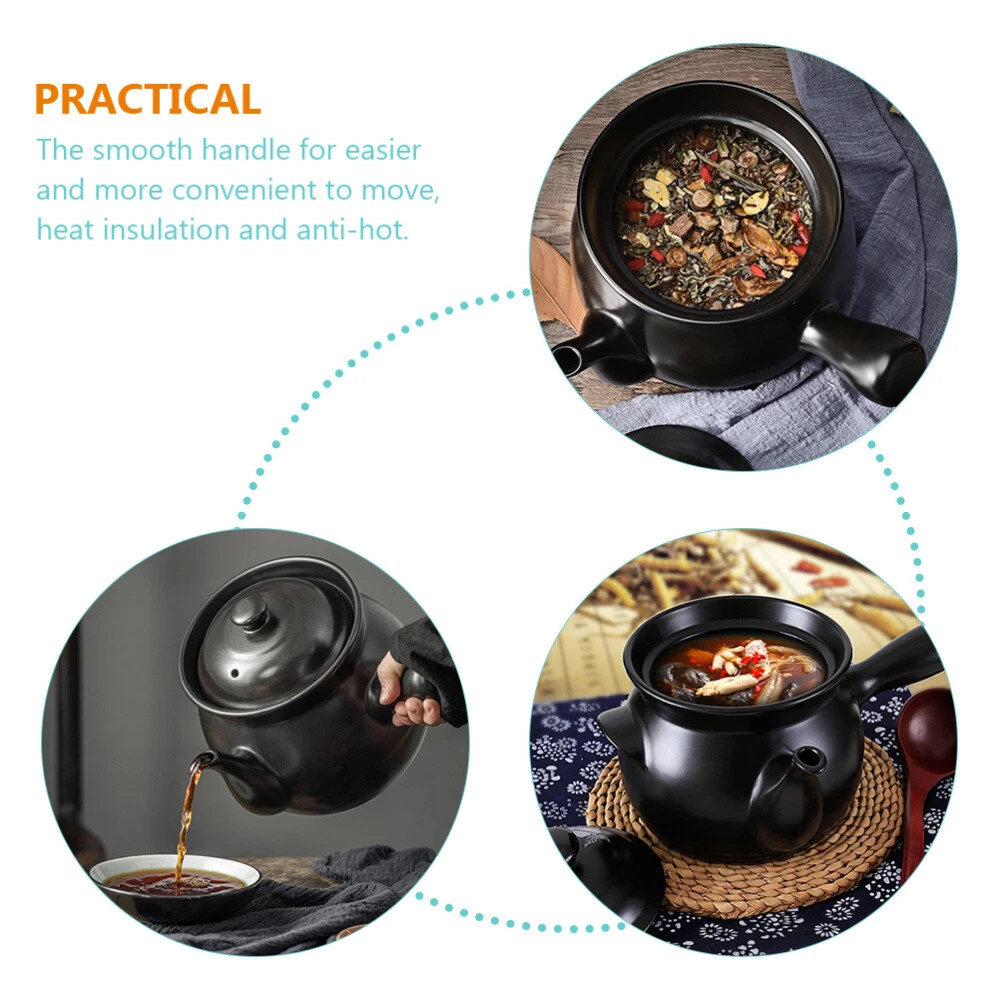 PRACTICAL

The smooth handle for easier and more convenient to move, heat insulation and anti-hot.