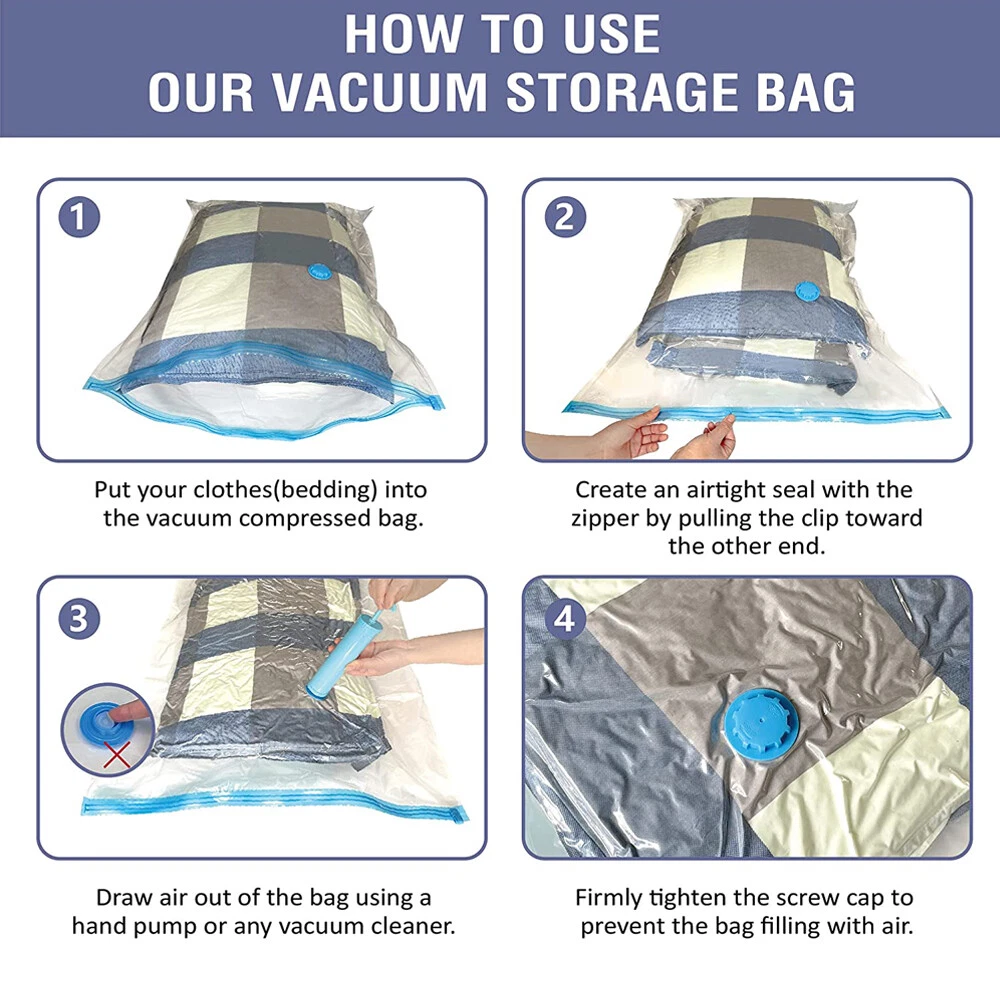 HOW TO USE
OUR VACUUM STORAGE BAG

1

Put your clothes(bedding) into the vacuum compressed bag.

2

Create an airtight seal with the zipper by pulling the clip toward the other end.

3

Draw air out of the bag using a hand pump or any vacuum cleaner.

4

Firmly tighten the screw cap to prevent the bag filling with air.