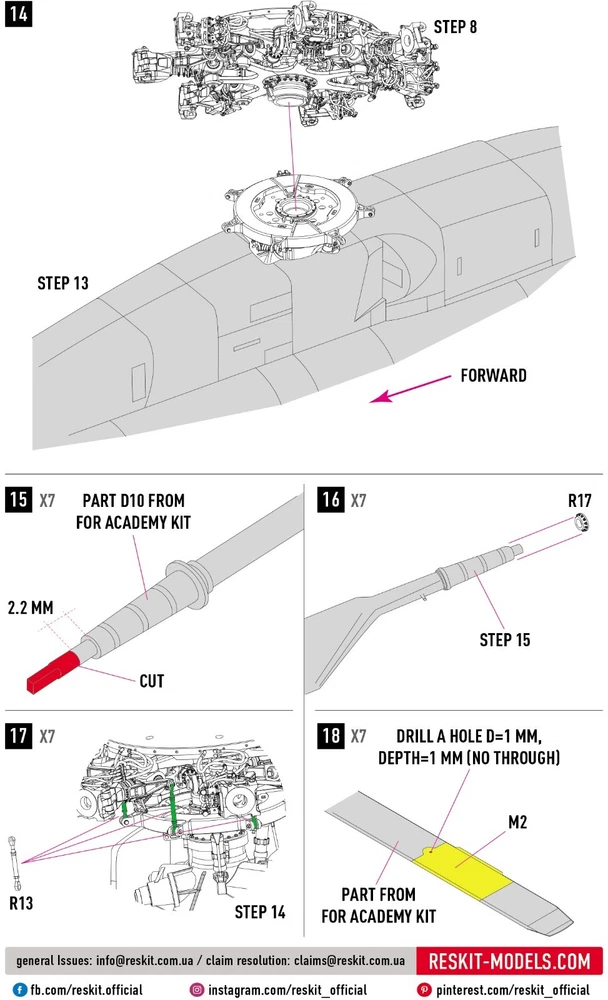 14

STEP 8

STEP 13

FORWARD

15 X7

PART D10 FROM FOR ACADEMY KIT

2.2 MM

CUT

16 X7

R17

STEP 15

17 X7

R13

STEP 14

18 X7

DRILL A HOLE D=1 MM, DEPTH=1 MM (NO THROUGH)

M2

PART FROM FOR ACADEMY KIT

general Issues: info@reskit.com.ua / claim resolution: claims@reskit.com.ua RESKIT-MODELS.COM

fb.com/reskit.official instagram.com/reskit_official pinterest.com/reskit_official