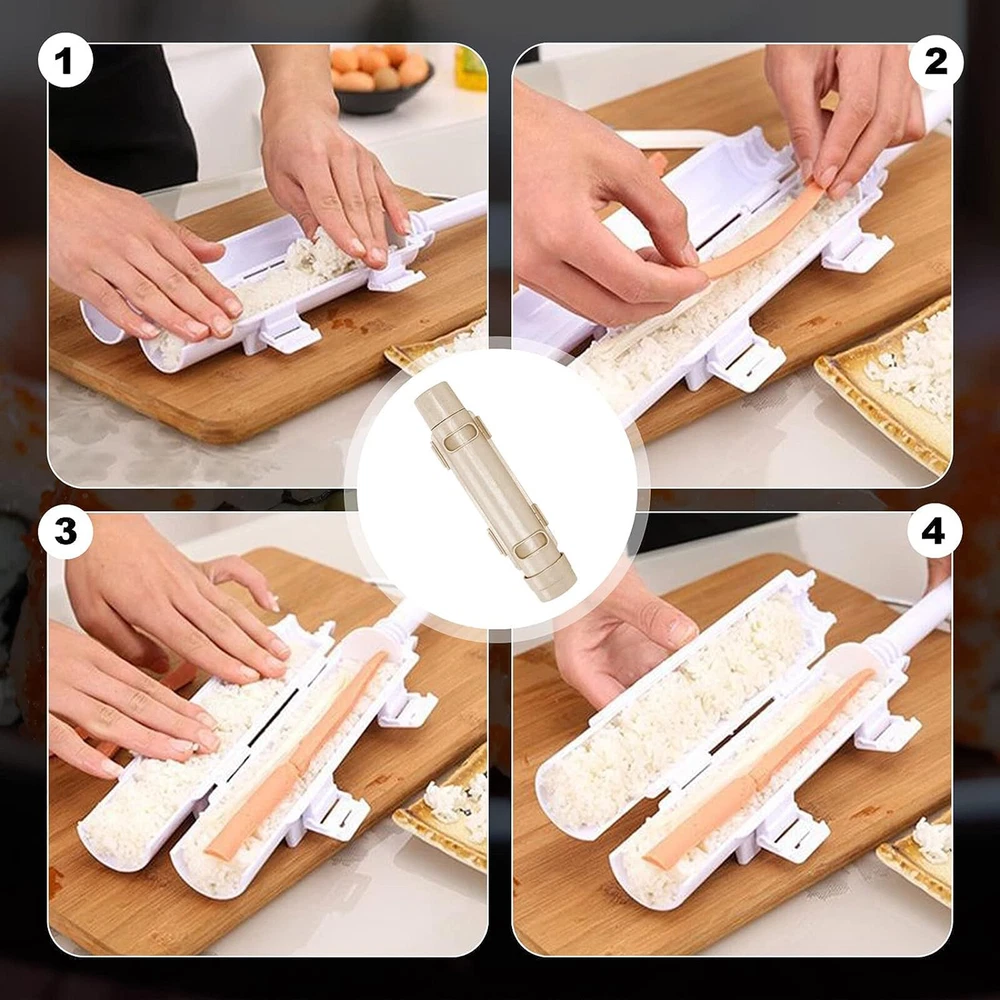 1
2
3
4