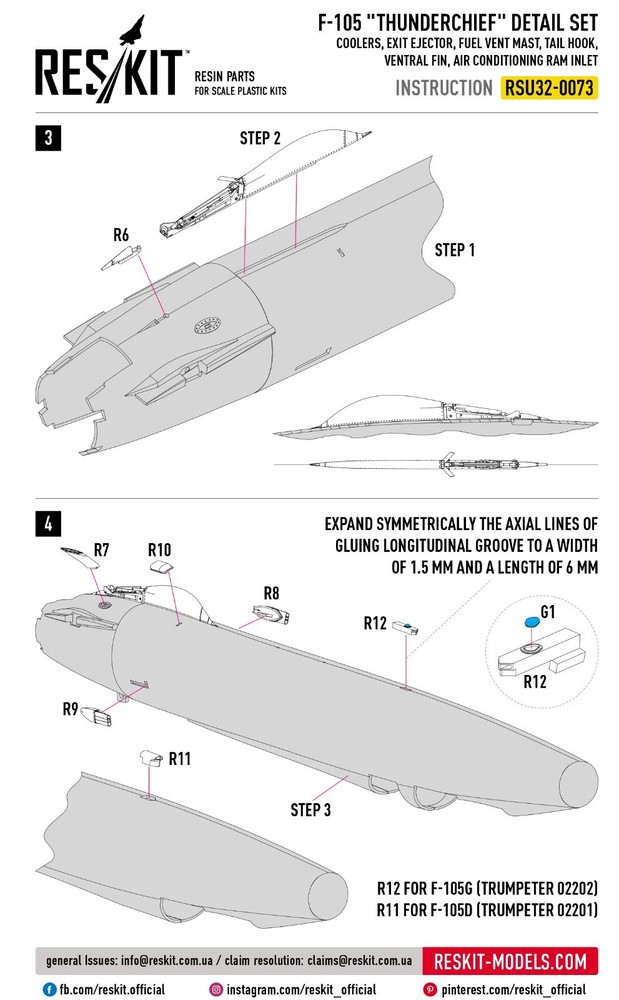 RES/KIT™
RESIN PARTS
FOR SCALE PLASTIC KITS

F-105 "THUNDERCHIEF" DETAIL SET
COOLERS, EXIT EJECTOR, FUEL VENT MAST, TAIL HOOK, VENTRAL FIN, AIR CONDITIONING RAM INLET

INSTRUCTION RSU32-0073

3

STEP 2
R6
STEP 1

4

EXPAND SYMMETRICALLY THE AXIAL LINES OF GLUING LONGITUDINAL GROOVE TO A WIDTH OF 1.5 MM AND A LENGTH OF 6 MM

R7
R10
R8
R12
G1
R12
R9
R11
STEP 3

R12 FOR F-105G (TRUMPETER 02202)
R11 FOR F-105D (TRUMPETER 02201)

general Issues: info@reskit.com.ua / claim resolution: claims@reskit.com.ua
RESKIT-MODELS.COM
fb.com/reskit.official
instagram.com/reskit_official
pinterest.com/reskit_official