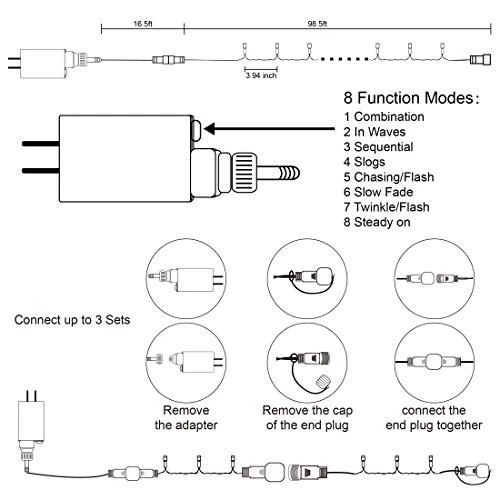 16.5ft

98.5ft

3.94 inch

8 Function Modes:
1 Combination
2 In Waves
3 Sequential
4 Slogs
5 Chasing/Flash
6 Slow Fade
7 Twinkle/Flash
8 Steady on

Connect up to 3 Sets

Remove the adapter

Remove the cap of the end plug

connect the end plug together