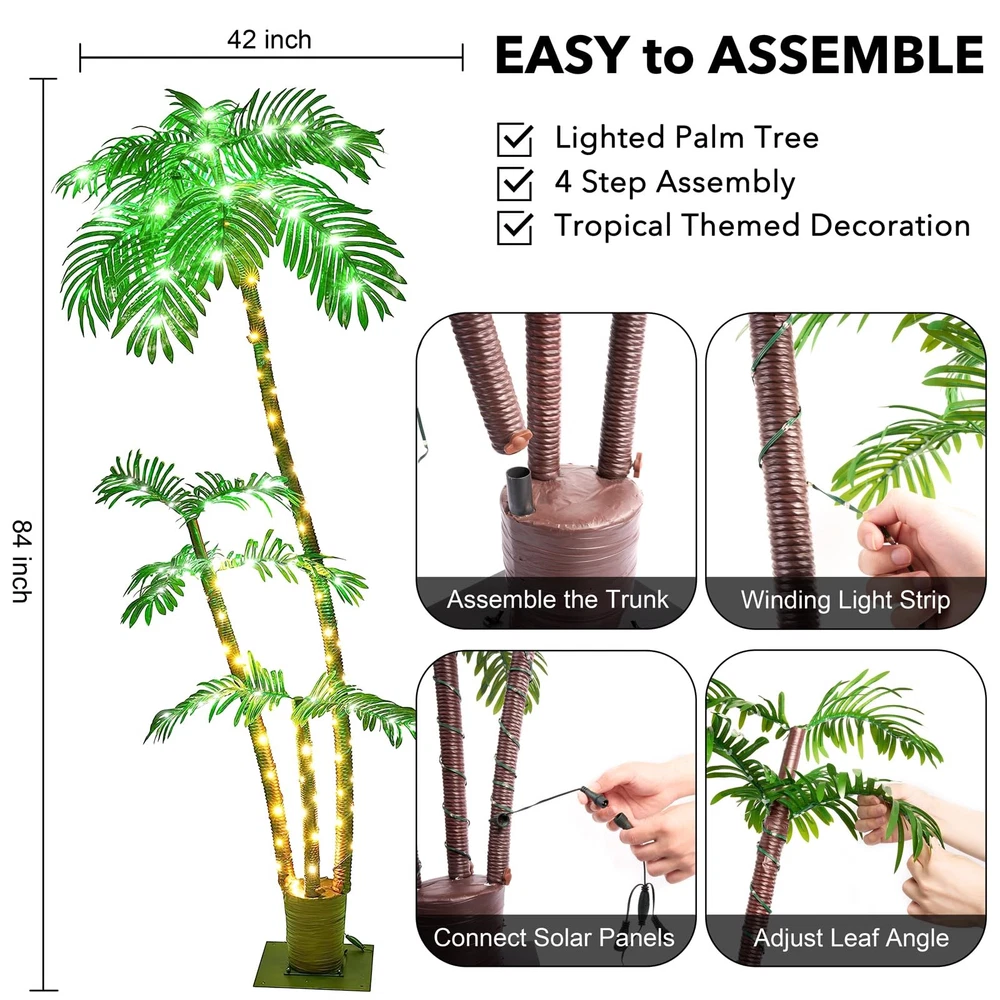 42 inch

84 inch

EASY to ASSEMBLE

Lighted Palm Tree
4 Step Assembly
Tropical Themed Decoration

Assemble the Trunk

Winding Light Strip

Connect Solar Panels

Adjust Leaf Angle