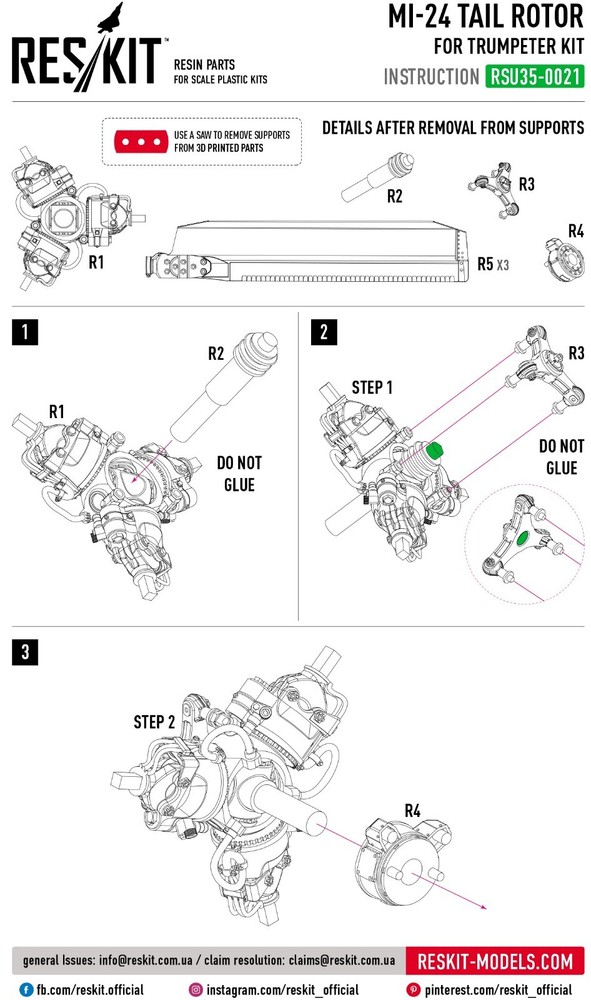 RES/KIT™
RESIN PARTS
FOR SCALE PLASTIC KITS

MI-24 TAIL ROTOR
FOR TRUMPETER KIT
INSTRUCTION RSU35-0021

USE A SAW TO REMOVE SUPPORTS FROM 3D PRINTED PARTS

DETAILS AFTER REMOVAL FROM SUPPORTS

R1
R2
R3
R4
R5 X3

1
R2
R1
DO NOT GLUE

2
STEP 1
R3
DO NOT GLUE

3
STEP 2
R4

general Issues: info@reskit.com.ua / claim resolution: claims@reskit.com.ua
RESKIT-MODELS.COM
fb.com/reskit.official
instagram.com/reskit_official
pinterest.com/reskit_official