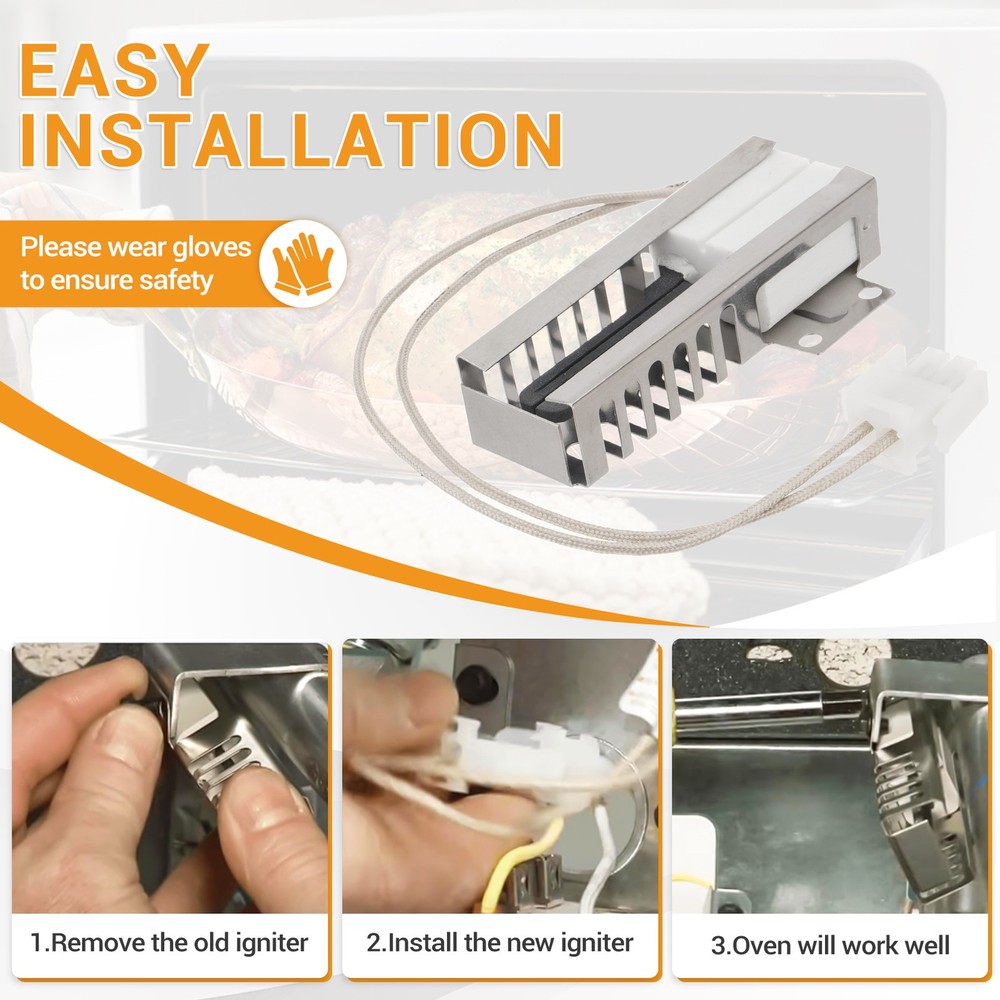 EASY INSTALLATION

Please wear gloves to ensure safety

1.Remove the old igniter

2.Install the new igniter

3.Oven will work well