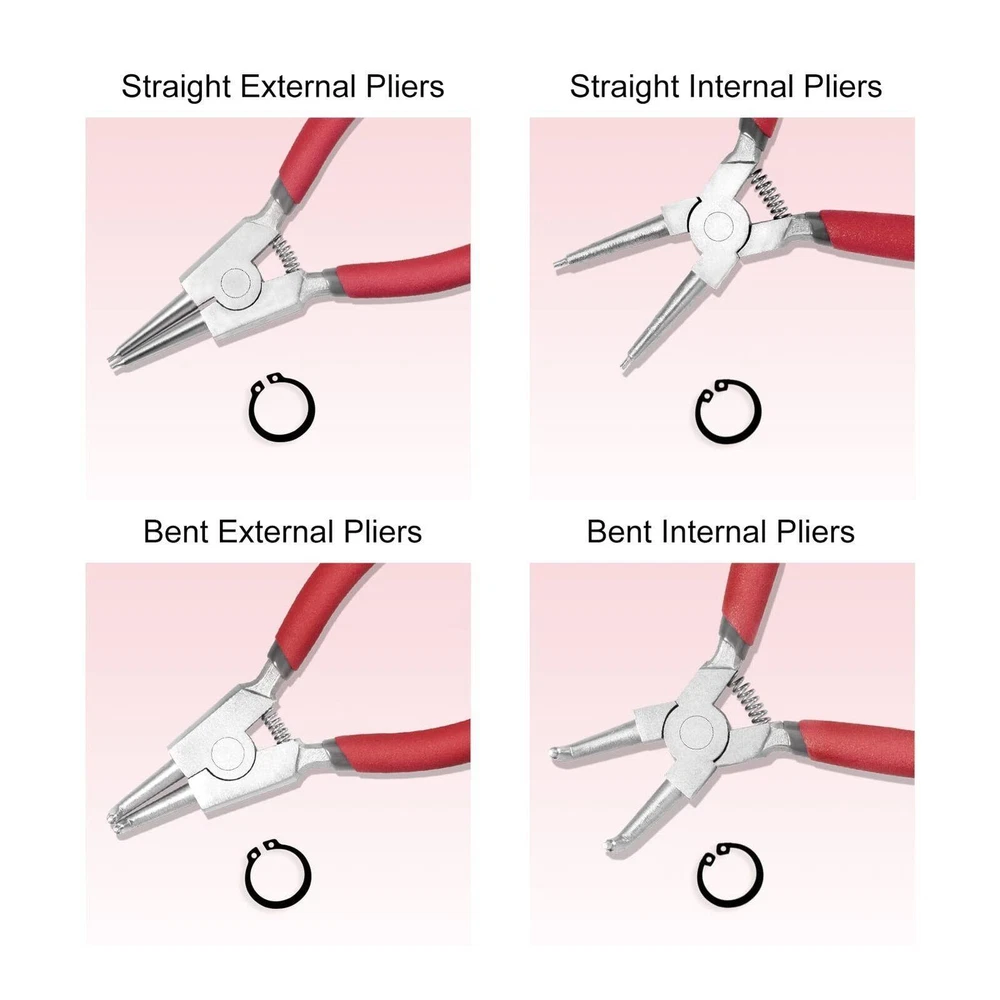 Straight External Pliers

Straight Internal Pliers

Bent External Pliers

Bent Internal Pliers