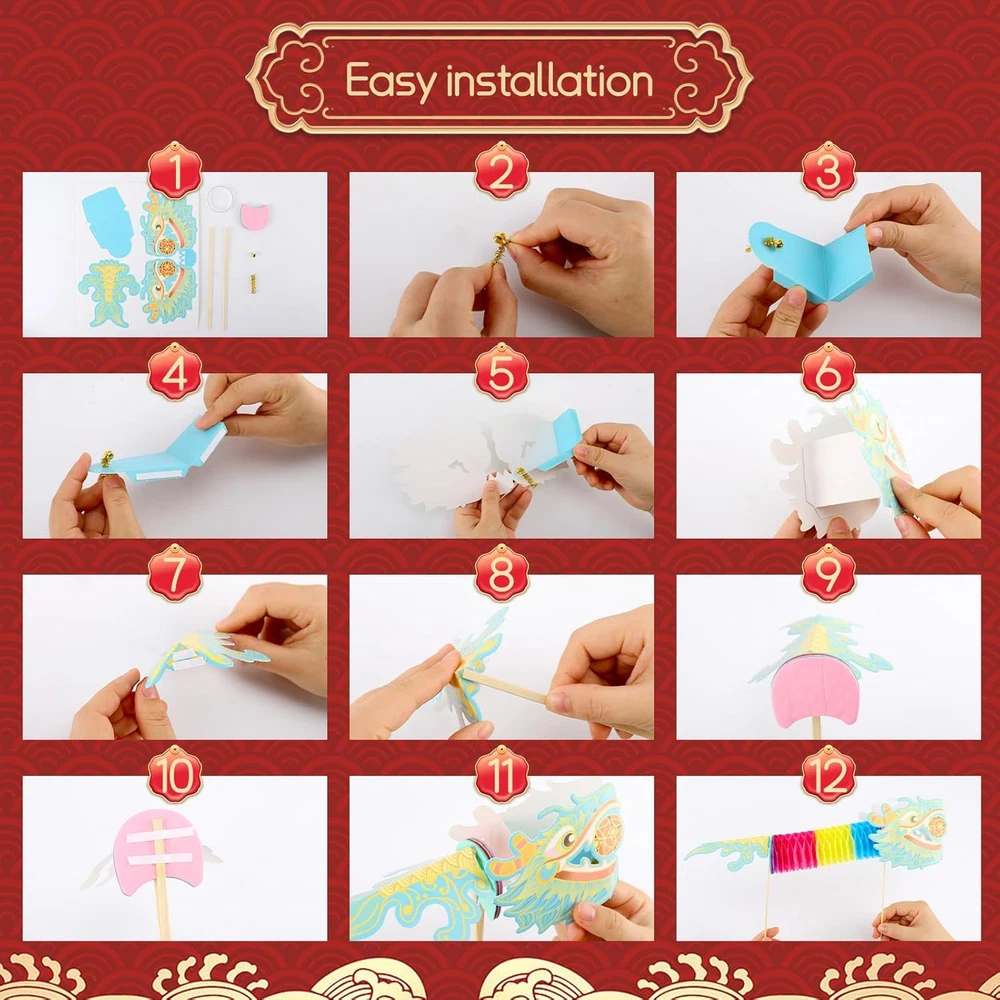 Easy installation

1

2

3

4

5

6

7

8

9

10

11

12