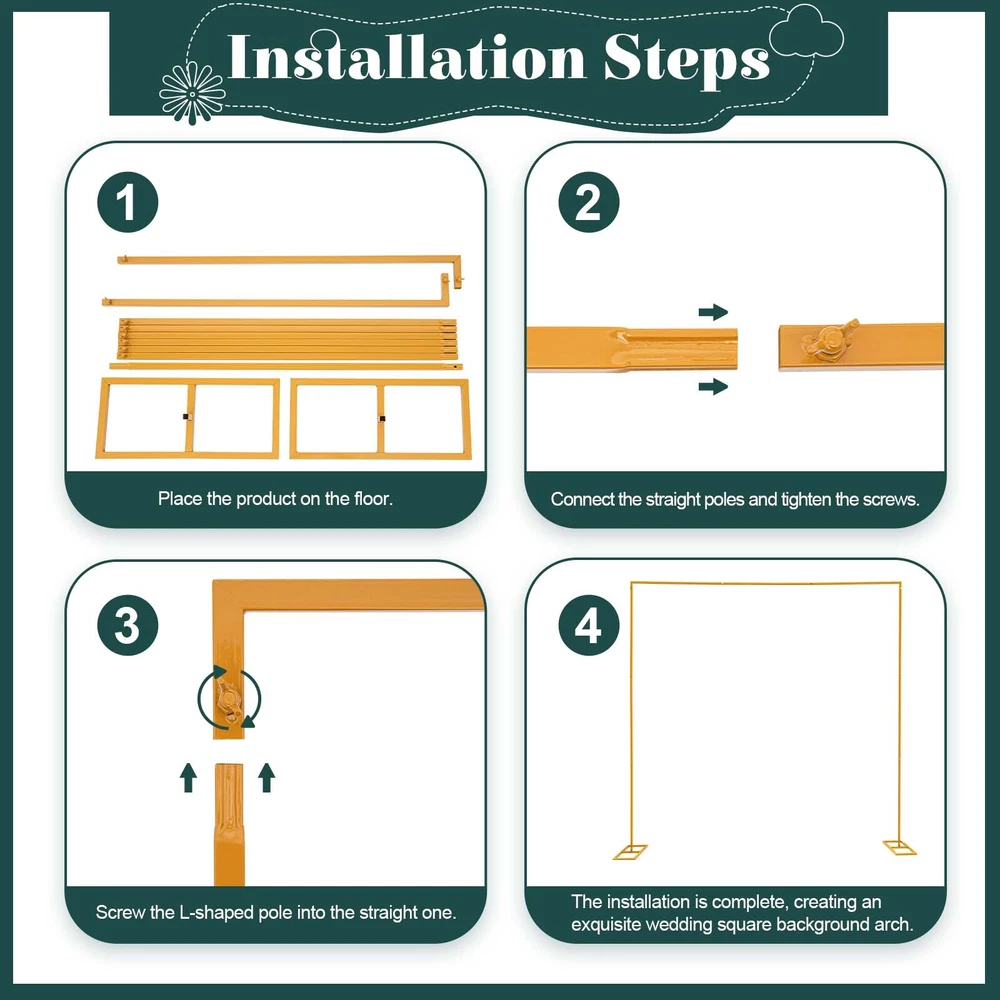 Installation Steps

1

Place the product on the floor.

2

Connect the straight poles and tighten the screws.

3

Screw the L-shaped pole into the straight one.

4

The installation is complete, creating an exquisite wedding square background arch.