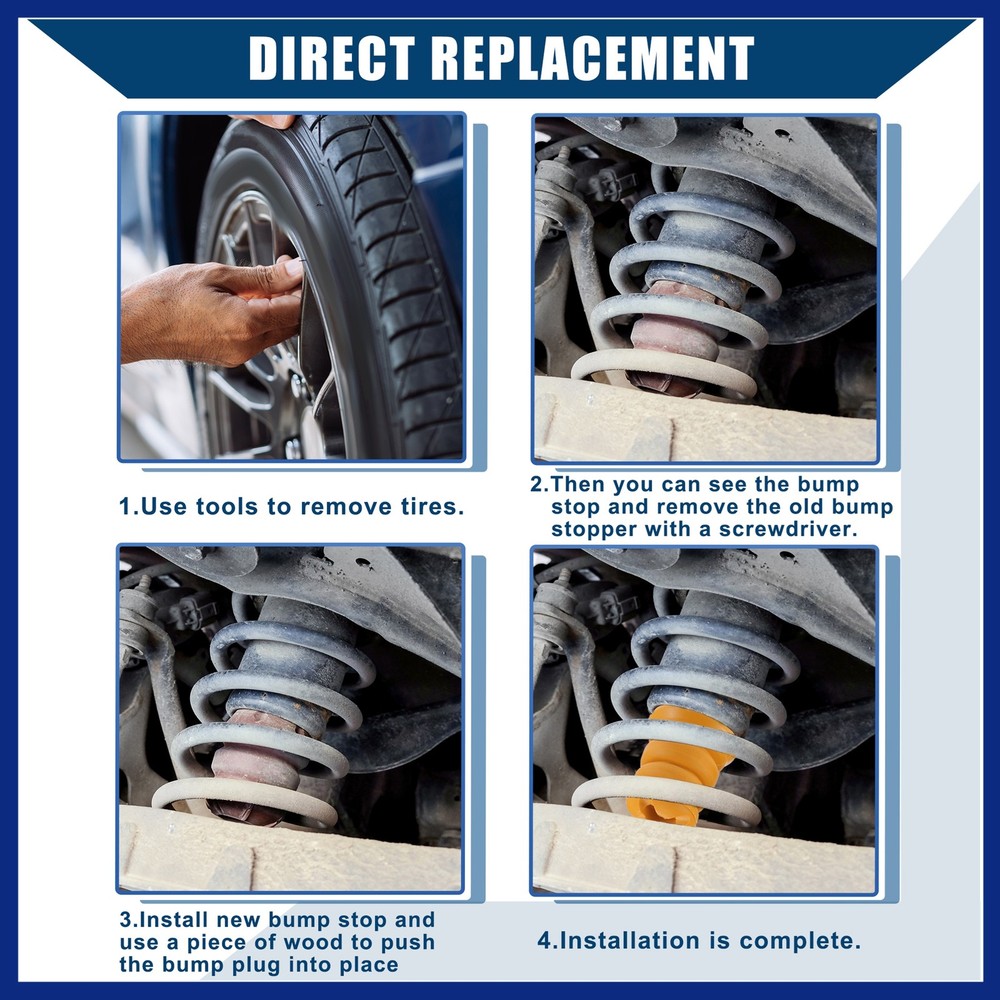 DIRECT REPLACEMENT

1.Use tools to remove tires.

2.Then you can see the bump stop and remove the old bump stopper with a screwdriver.

3.Install new bump stop and use a piece of wood to push the bump plug into place

4.Installation is complete.