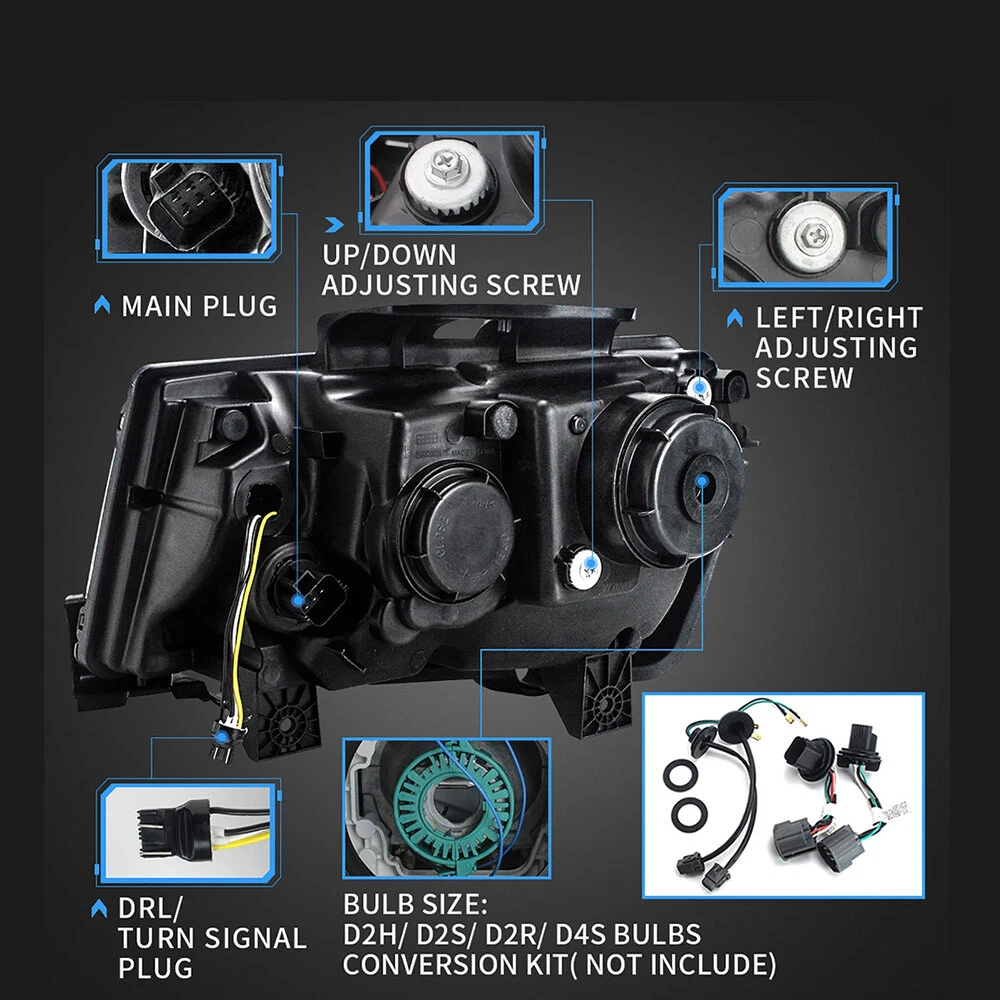 MAIN PLUG

UP/DOWN
ADJUSTING SCREW

LEFT/RIGHT
ADJUSTING
SCREW

DRL/
TURN SIGNAL
PLUG

BULB SIZE:
D2H/ D2S/ D2R/ D4S BULBS
CONVERSION KIT( NOT INCLUDE)