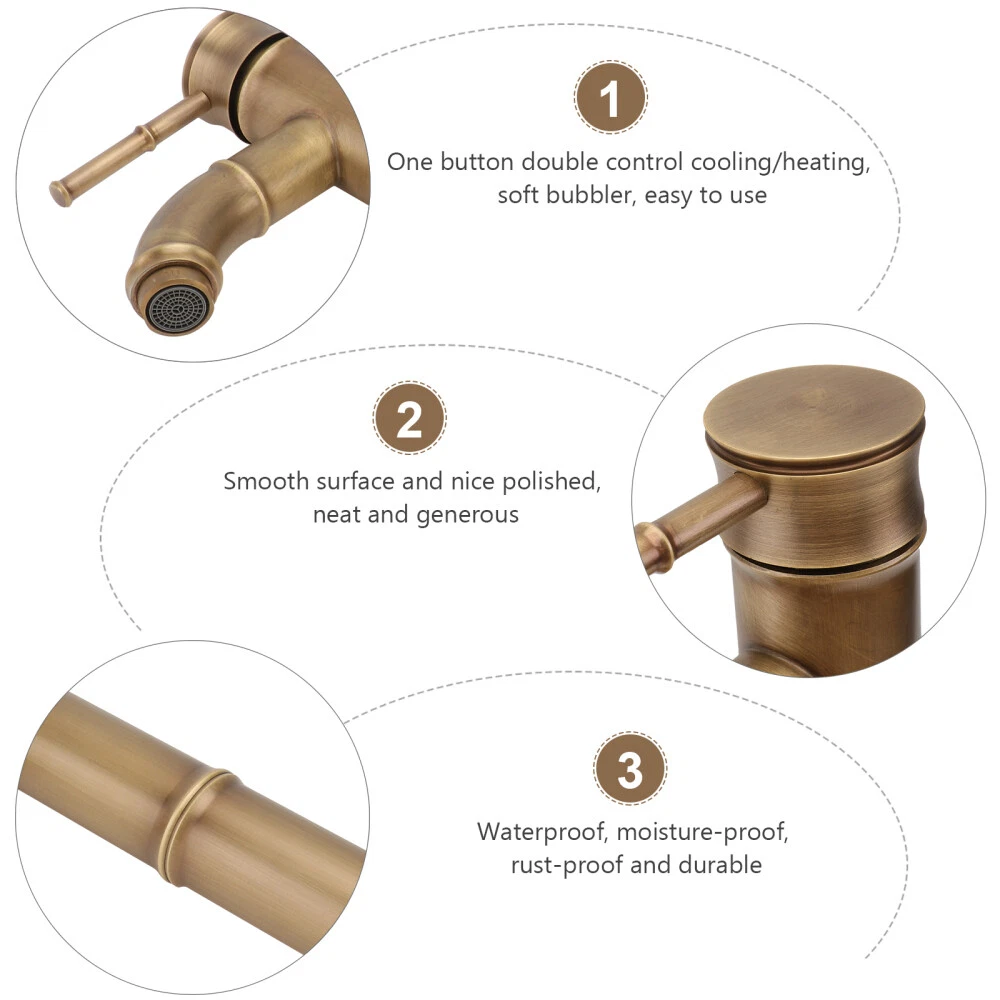 1

One button double control cooling/heating, soft bubbler, easy to use

2

Smooth surface and nice polished, neat and generous

3

Waterproof, moisture-proof, rust-proof and durable