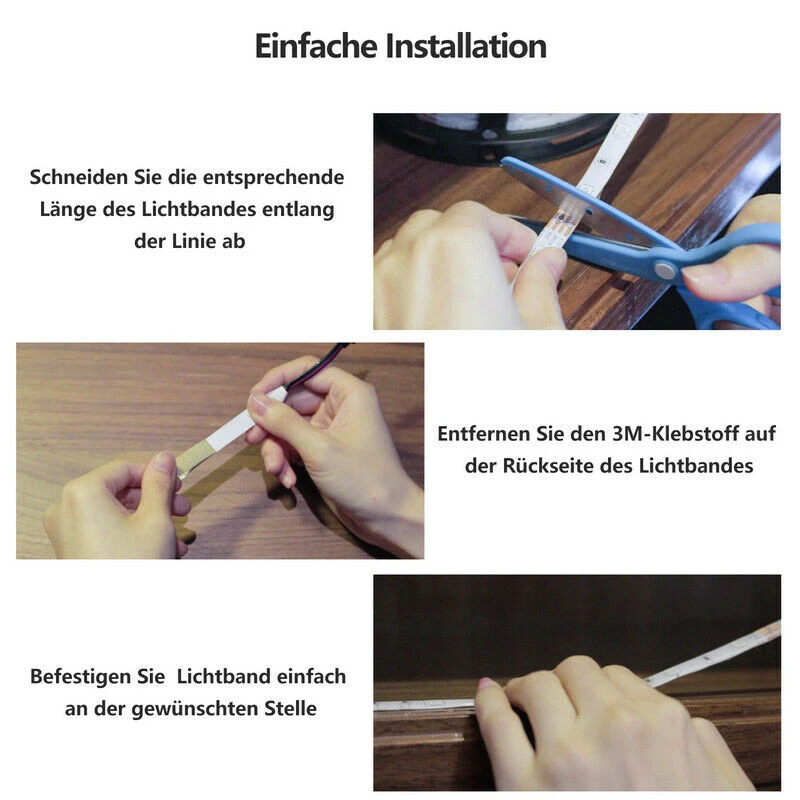 Einfache Installation

Schneiden Sie die entsprechende Länge des Lichtbandes entlang der Linie ab

Entfernen Sie den 3M-Klebstoff auf der Rückseite des Lichtbandes

Befestigen Sie  Lichtband einfach an der gewünschten Stelle